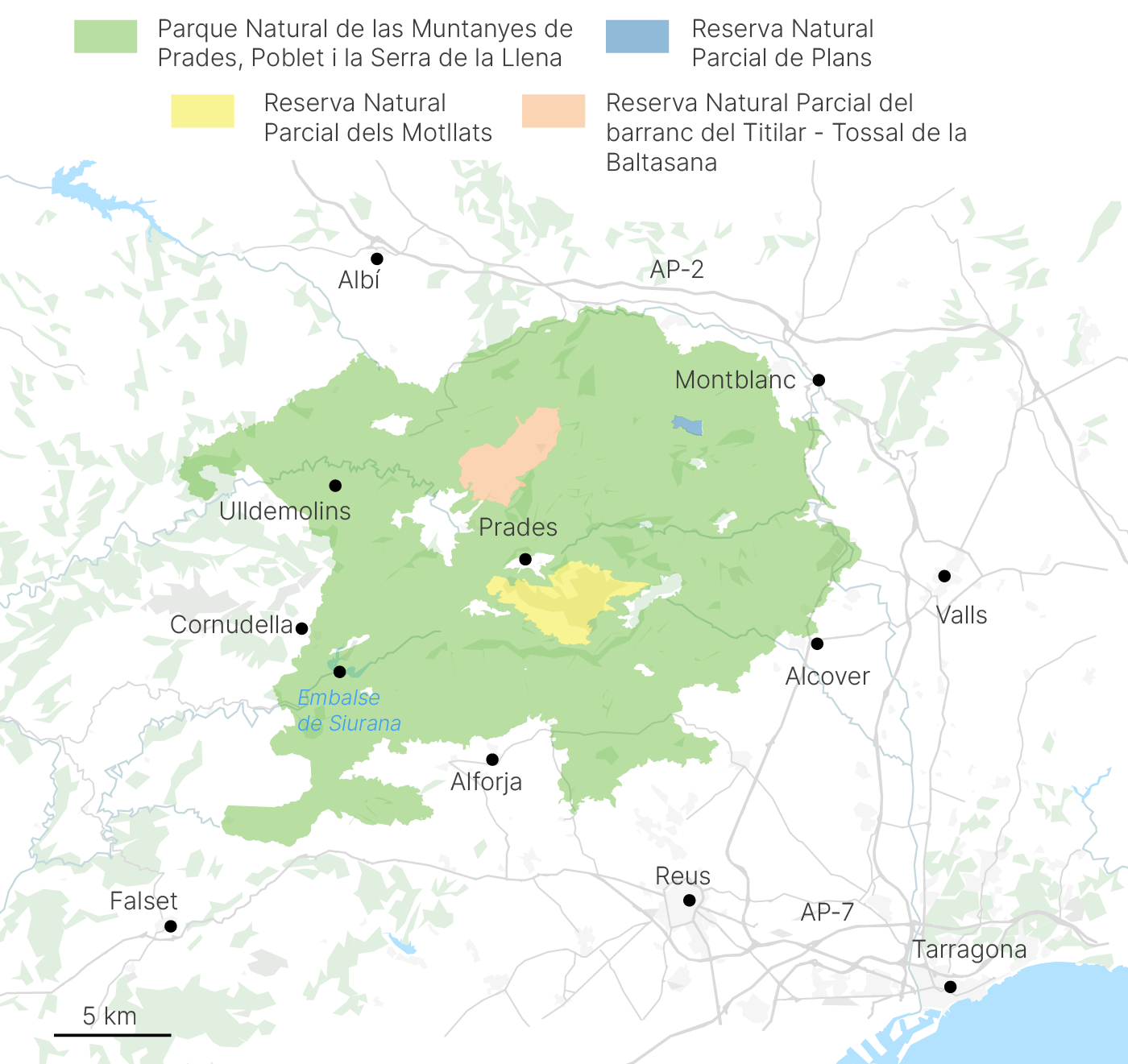 Parque Natural de las Muntanyes de Prades, Poblet i la Serra de la Llena

Reserva Natural Parcial de Plans

Reserva Natural Parcial dels Motllats

Reserva Natural Parcial del barranc del Titilar - Tossal de la Baltasana

Albí

AP-2

Montblanc

Ulldemolins

Prades

Valls

Cornudella

Alcover

Embalse de Siurana

Alforja

Reus

Falset

AP-7

Tarragona

5 km