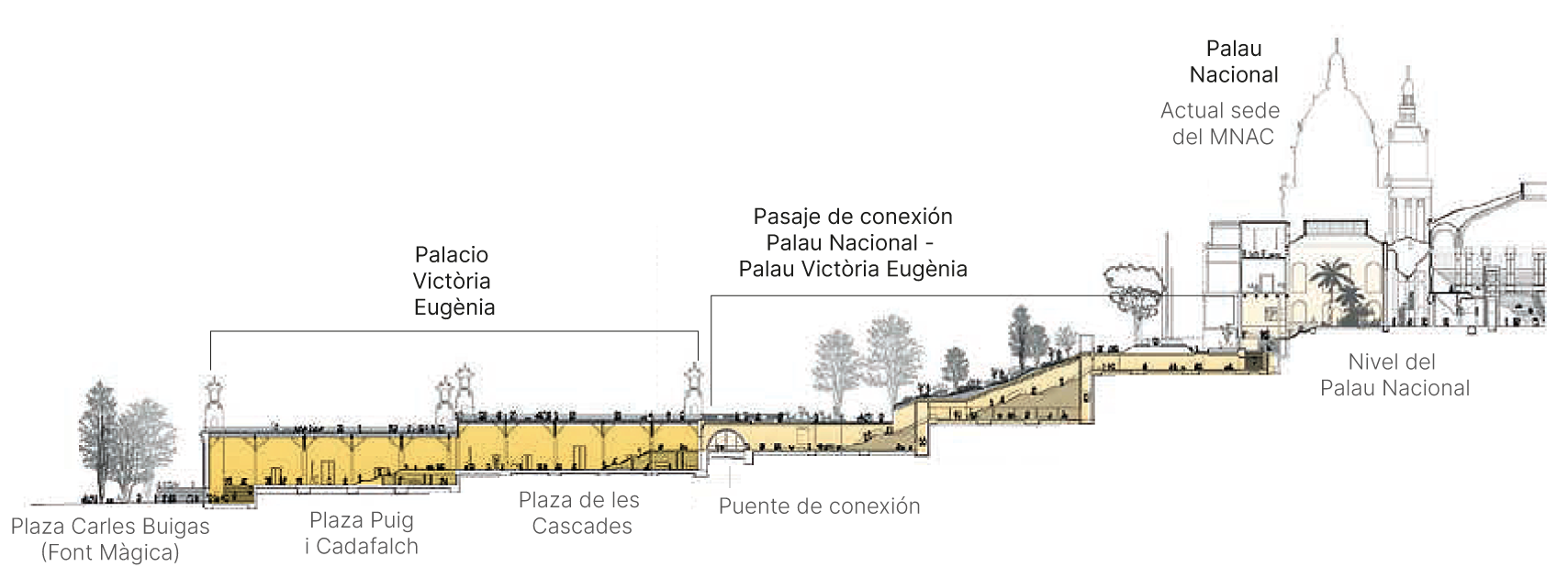 Palau Nacional

Actual sede del MNAC

Pasaje de conexión Palau Nacional - Palau Victòria Eugènia

Palacio Victòria Eugènia

Nivel del Palau Nacional

Plaza Carles Buigas (Font Màgica)

Plaza Puig i Cadafalch

Plaza de les Cascades

Puente de conexión