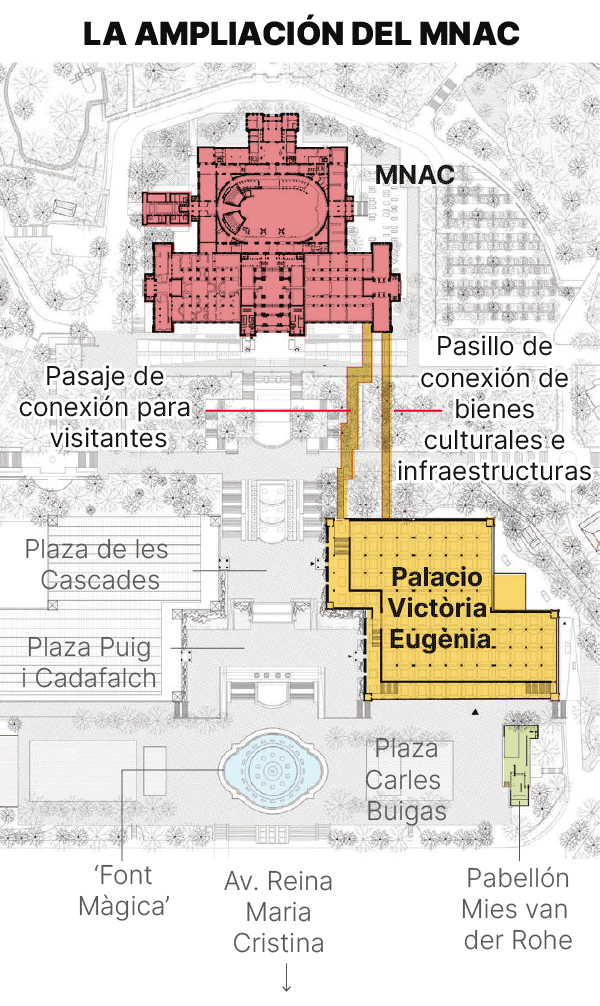 LA AMPLIACIÓN DEL MNAC

MNAC

Pasaje de conexión para visitantes

Pasillo de conexión de bienes culturales e infraestructuras

Plaza de les Cascades

Palacio Victòria Eugènia

Plaza Puig i Cadafalch

Plaza Carles Buigas

'Font Màgica'

Av. Reina Maria Cristina

↓

Pabellón Mies van der Rohe