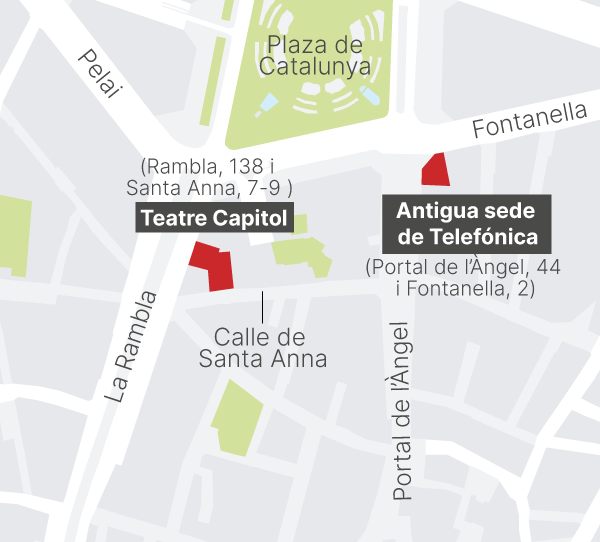 Plaza de Catalunya

Pelai

Fontanella

(Rambla, 138 i Santa Anna, 7-9 )

Teatre Capitol

Antigua sede de Telefónica

(Portal de l'Àngel, 44 i Fontanella, 2)

La Rambla

Calle de Santa Anna

Portal de l'Àngel