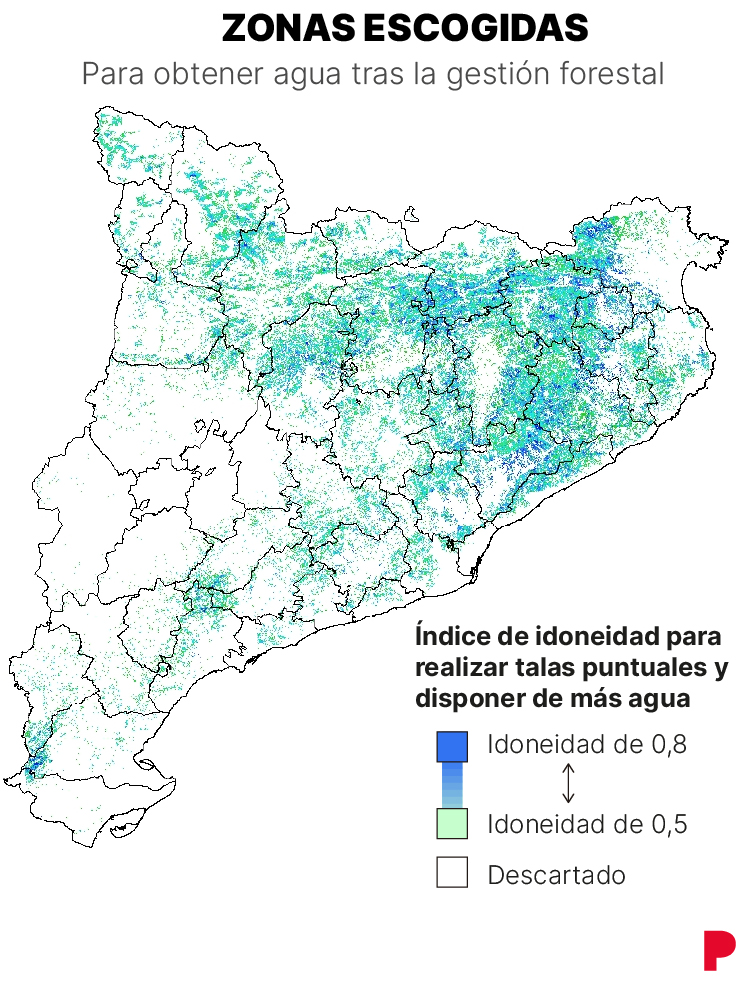 ZONAS ESCOGIDAS

Para obtener agua tras la gestión forestal

Índice de idoneidad para realizar talas puntuales y disponer de más agua

Idoneidad de 0,8

Idoneidad de 0,5

Descartado

P