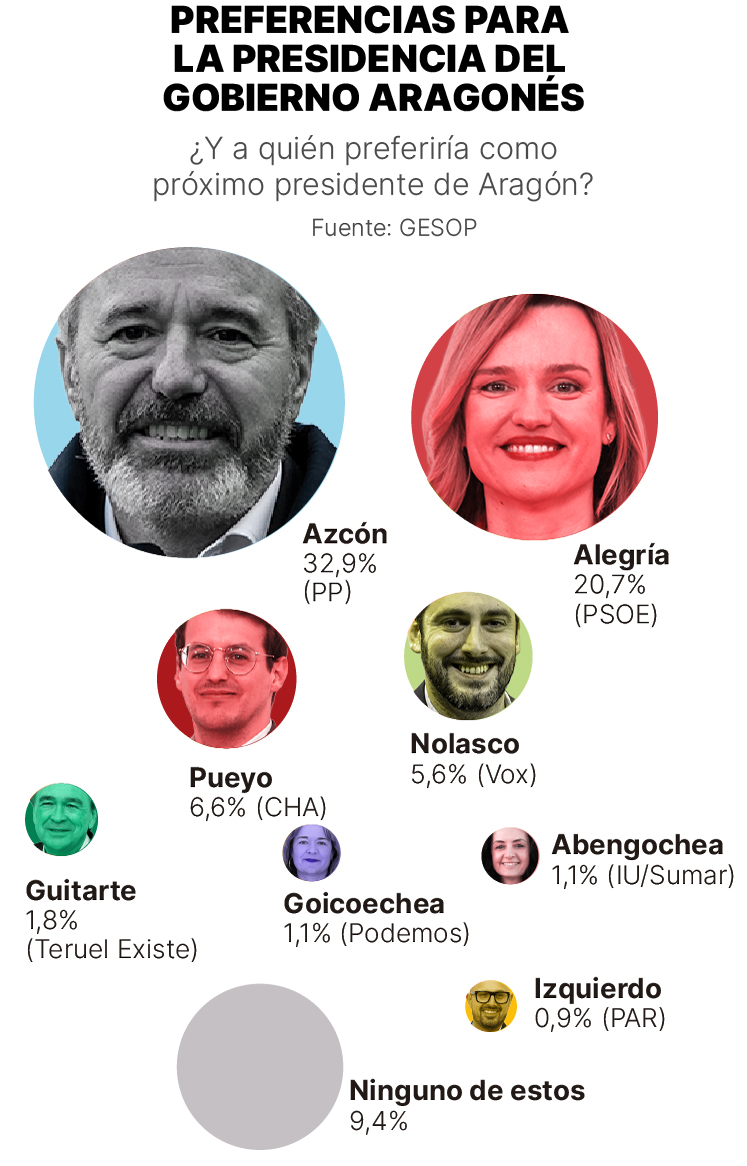 PREFERENCIAS PARA LA PRESIDENCIA DEL GOBIERNO ARAGONÉS

¿Y a quién preferiría como próximo presidente de Aragón?

Fuente: GESOP

Azcón
32,9%
(PP)

Alegría
20,7%
(PSOE)

Pueyo
6,6% (CHA)

Nolasco
5,6% (Vox)

Guitarte
1,8%
(Teruel Existe)

Goicoechea
1,1% (Podemos)

Abengochea
1,1% (IU/Sumar)

Izquierdo
0,9% (PAR)

Ninguno de estos
9,4%