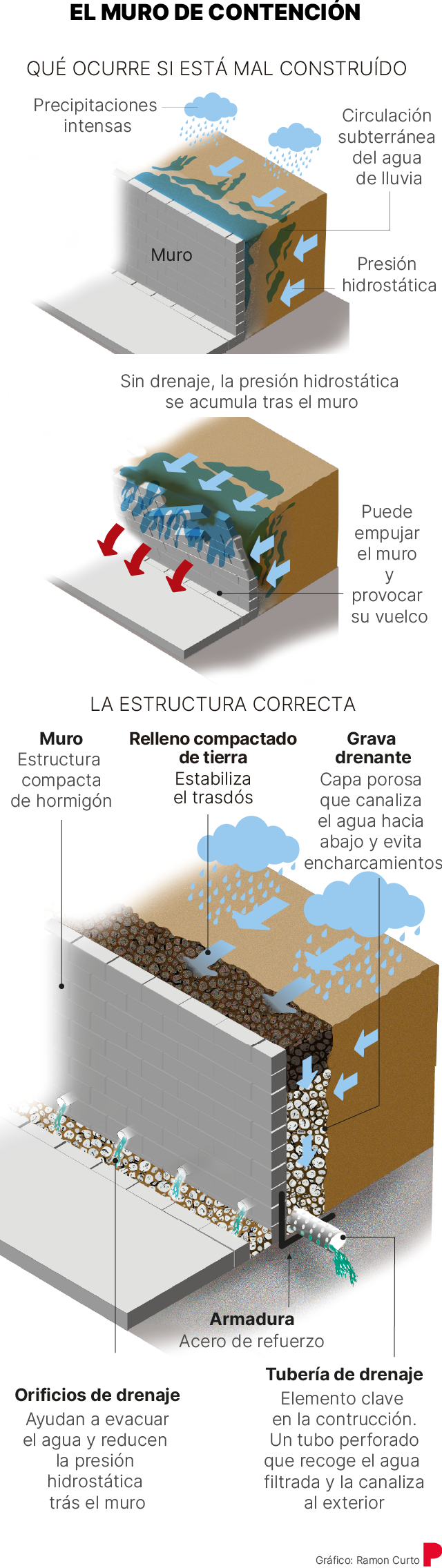 EL MURO DE CONTENCIÓN

QUÉ OCURRE SI ESTÁ MAL CONSTRUÍDO

Precipitaciones intensas

Circulación subterránea del agua de lluvia

Muro

Presión hidrostática

Sin drenaje, la presión hidrostática se acumula tras el muro

Puede empujar el muro y provocar su vuelco

LA ESTRUCTURA CORRECTA

Muro
Estructura compacta de hormigón

Relleno compactado de tierra
Estabiliza el trasdós

Grava drenante
Capa porosa que canaliza el agua hacia abajo y evita encharcamientos

Armadura
Acero de refuerzo

Orificios de drenaje
Ayudan a evacuar el agua y reducen la presión hidrostática trás el muro

Tubería de drenaje
Elemento clave en la contrucción. Un tubo perforado que recoge el agua filtrada y la canaliza al exterior

Gráfico: Ramon Curto