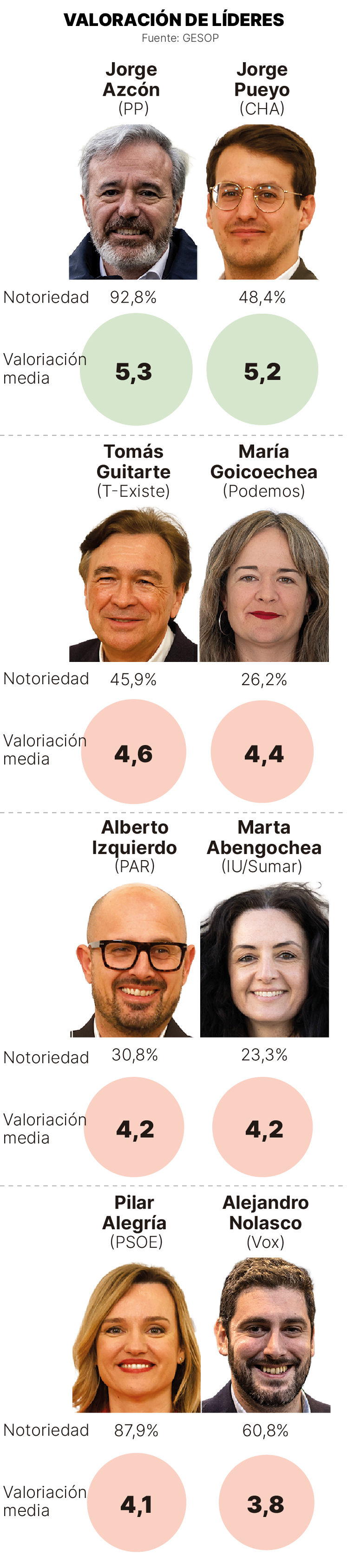 VALORACIÓN DE LÍDERES
Fuente: GESOP

Jorge Azcón (PP)

Jorge Pueyo (CHA)

Notoriedad 92,8% 48,4%

Valoriación media 5,3 5,2

Tomás Guitarte (T-Existe)

María Goicoechea (Podemos)

Notoriedad 45,9% 26,2%

Valoriación media 4,6 4,4

Alberto Izquierdo (PAR)

Marta Abengochea (IU/Sumar)

Notoriedad 30,8% 23,3%

Valoriación media 4,2 4,2

Pilar Alegría (PSOE)

Alejandro Nolasco (Vox)

Notoriedad 87,9% 60,8%

Valoriación media 4,1 3,8