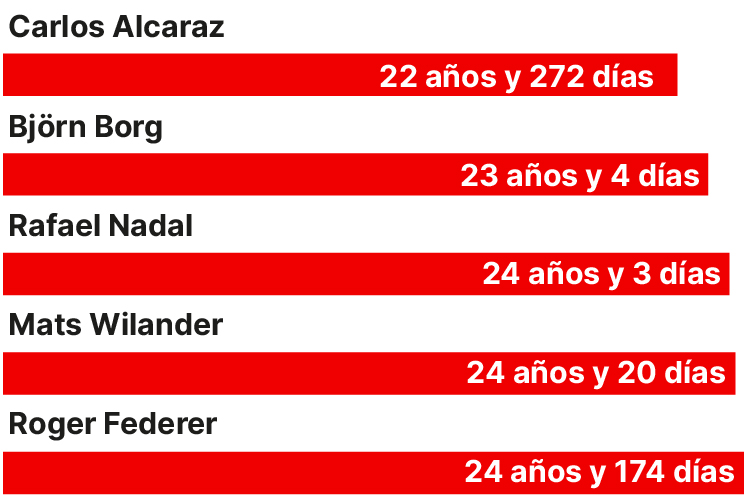 Carlos Alcaraz
22 años y 272 días
Björn Borg
23 años y 4 días
Rafael Nadal
24 años y 3 días
Mats Wilander
24 años y 20 días
Roger Federer
24 años y 174 días