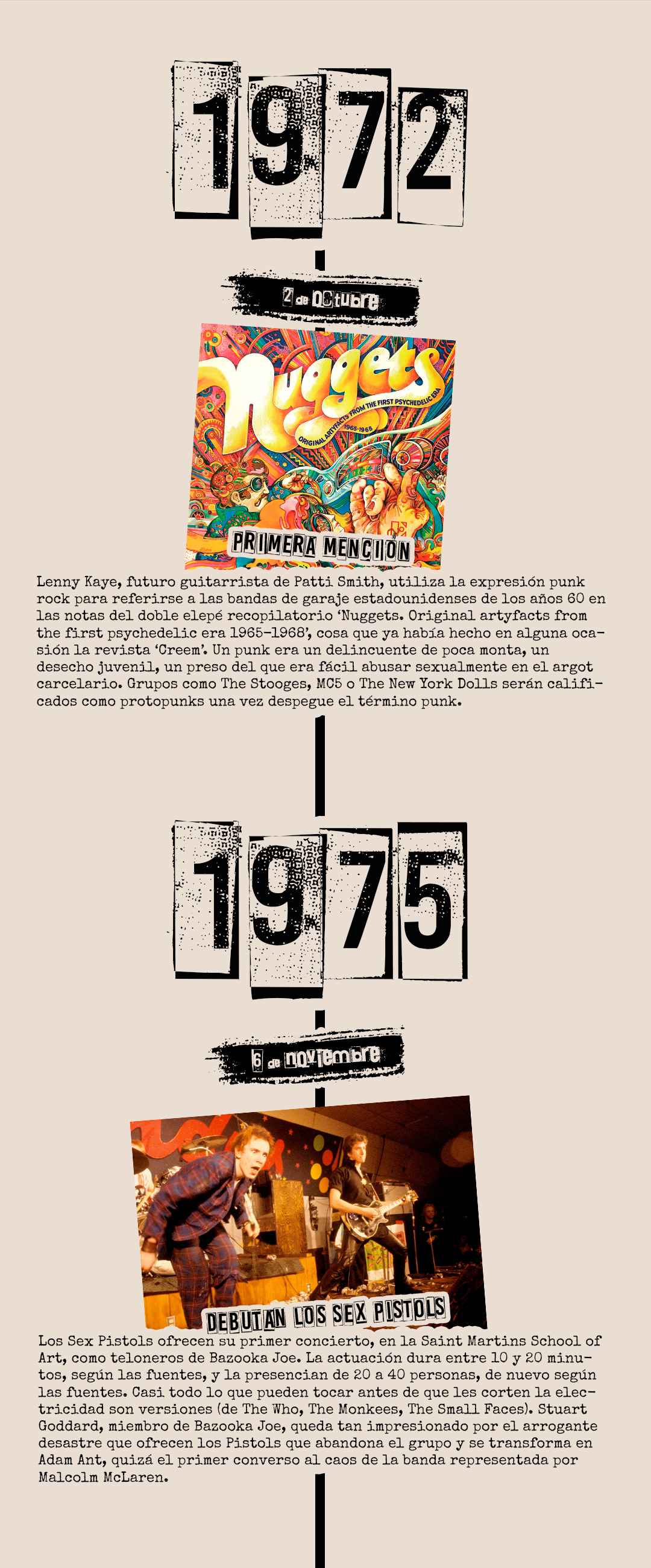 1972

2 de Octubre

Nuggets

ORIGINAL ARTYFACTS FROM THE FIRST PSYCHEDELIC ERA 1965-1968

PRIMERA MENCIÓN

Lenny Kaye, futuro guitarrista de Patti Smith, utiliza la expresión punk rock para referirse a las bandas de garaje estadounidenses de los años 60 en las notas del doble elepé recopilatorio 'Nuggets. Original artyfacts from the first psychedelic era 1965-1968', cosa que ya había hecho en alguna ocasión la revista 'Creem'. Un punk era un delincuente de poca monta, un desecho juvenil, un preso del que era fácil abusar sexualmente en el argot carcelario. Grupos como The Stooges, MC5 o The New York Dolls serán calificados como protopunks una vez despegue el término punk.

1975

6 de noviembre

DEBUTAN LOS SEX PISTOLS

Los Sex Pistols ofrecen su primer concierto, en la Saint Martins School of Art, como teloneros de Bazooka Joe. La actuación dura entre 10 y 20 minutos, según las fuentes, y la presencian de 20 a 40 personas, de nuevo según las fuentes. Casi todo lo que pueden tocar antes de que les corten la electricidad son versiones (de The Who, The Monkees, The Small Faces). Stuart Goddard, miembro de Bazooka Joe, queda tan impresionado por el arrogante desastre que ofrecen los Pistols que abandona el grupo y se transforma en Adam Ant, quizá el primer converso al caos de la banda representada por Malcolm McLaren.