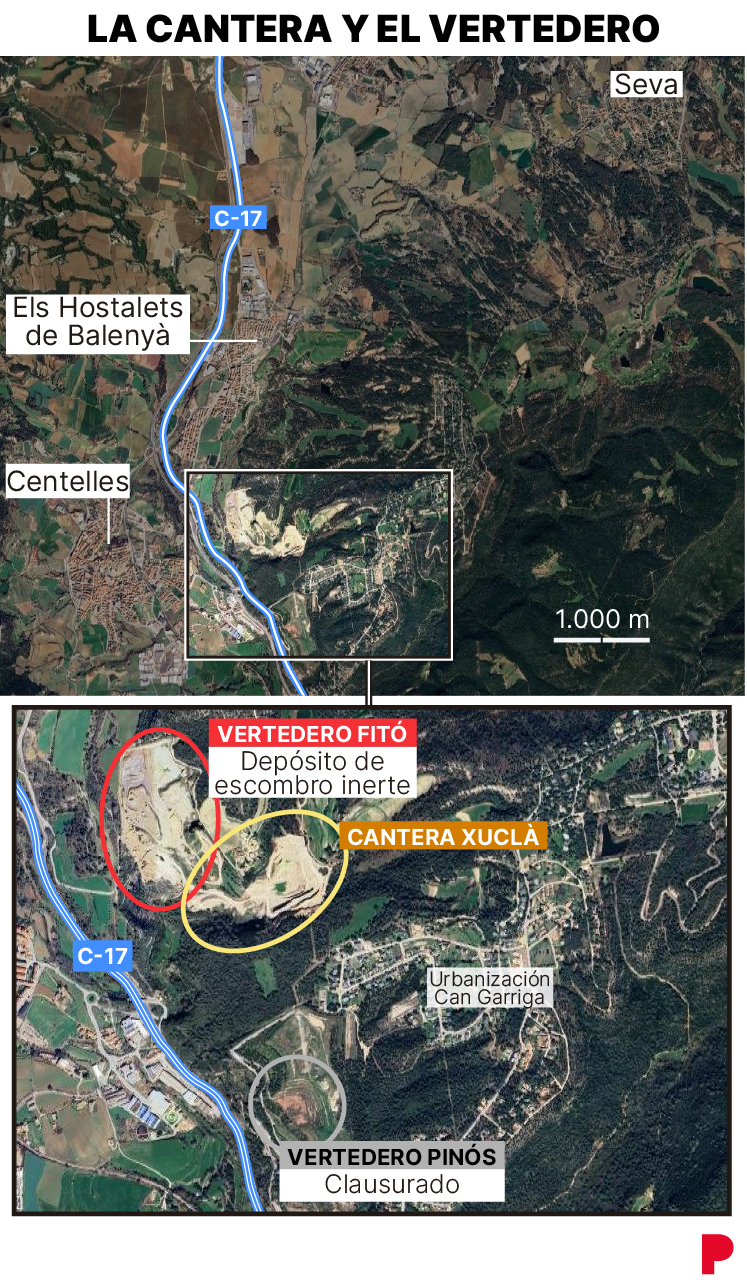 LA CANTERA Y EL VERTEDERO

Seva

C-17

Els Hostalets de Balenyà

Centelles

1.000 m

VERTEDERO FITÓ
Depósito de escombro inerte

CANTERA XUCLÀ

C-17

Urbanización Can Garriga

VERTEDERO PINÓS
Clausurado

P