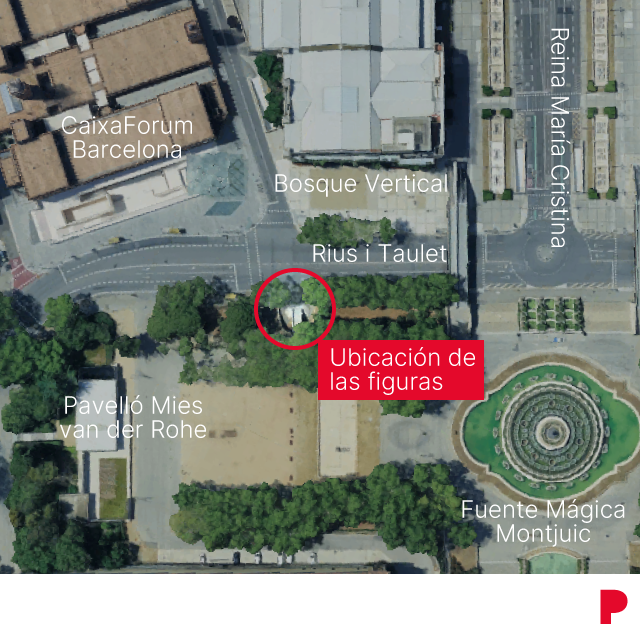 CaixaForum Barcelona

Bosque Vertical

Reina María Cristina

Rius i Taulet

Ubicación de las figuras

Pavelló Mies van der Rohe

Fuente Mágica Montjuic

P