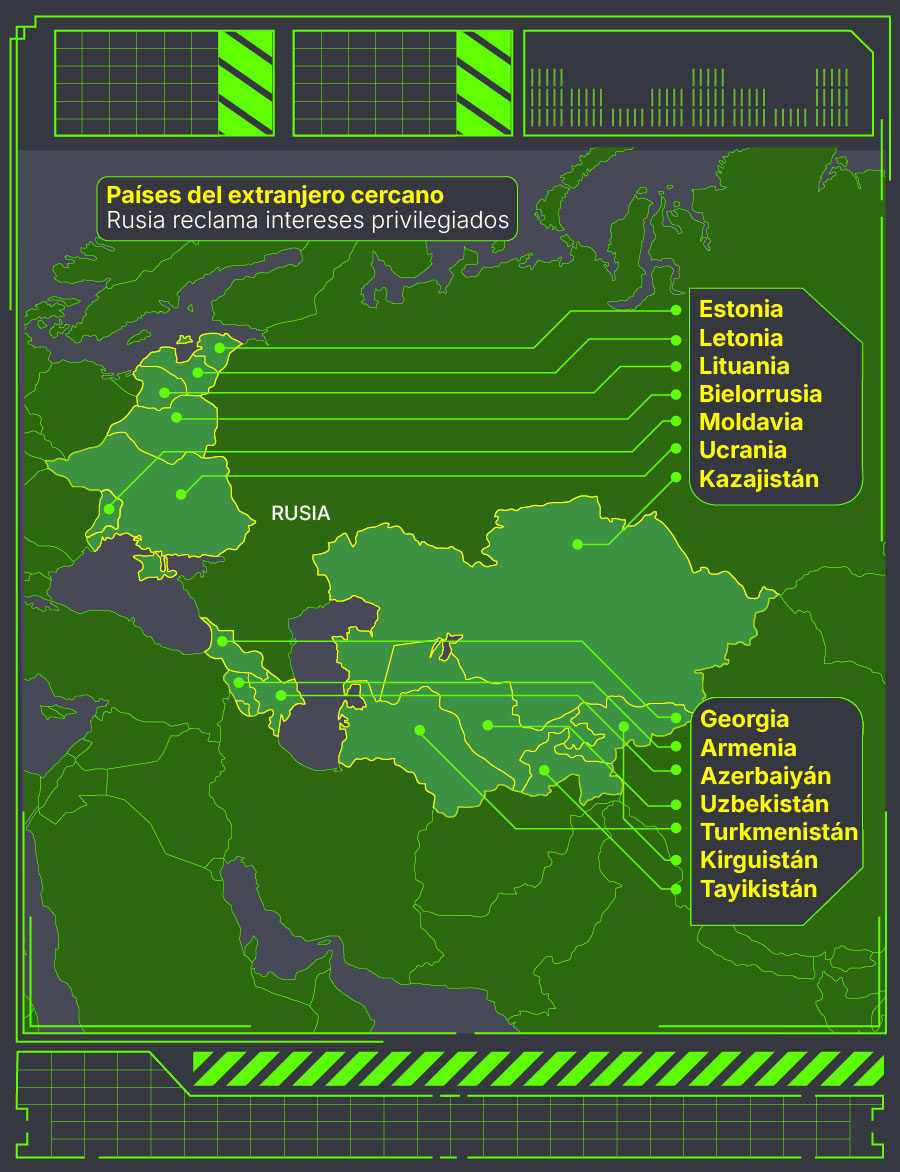 Países del extranjero cercano
Rusia reclama intereses privilegiados

Estonia
Letonia
Lituania
Bielorrusia
Moldavia
Ucrania
Kazajistán

RUSIA

Georgia
Armenia
Azerbaiyán
Uzbekistán
Turkmenistán
Kirguistán
Tayikistán