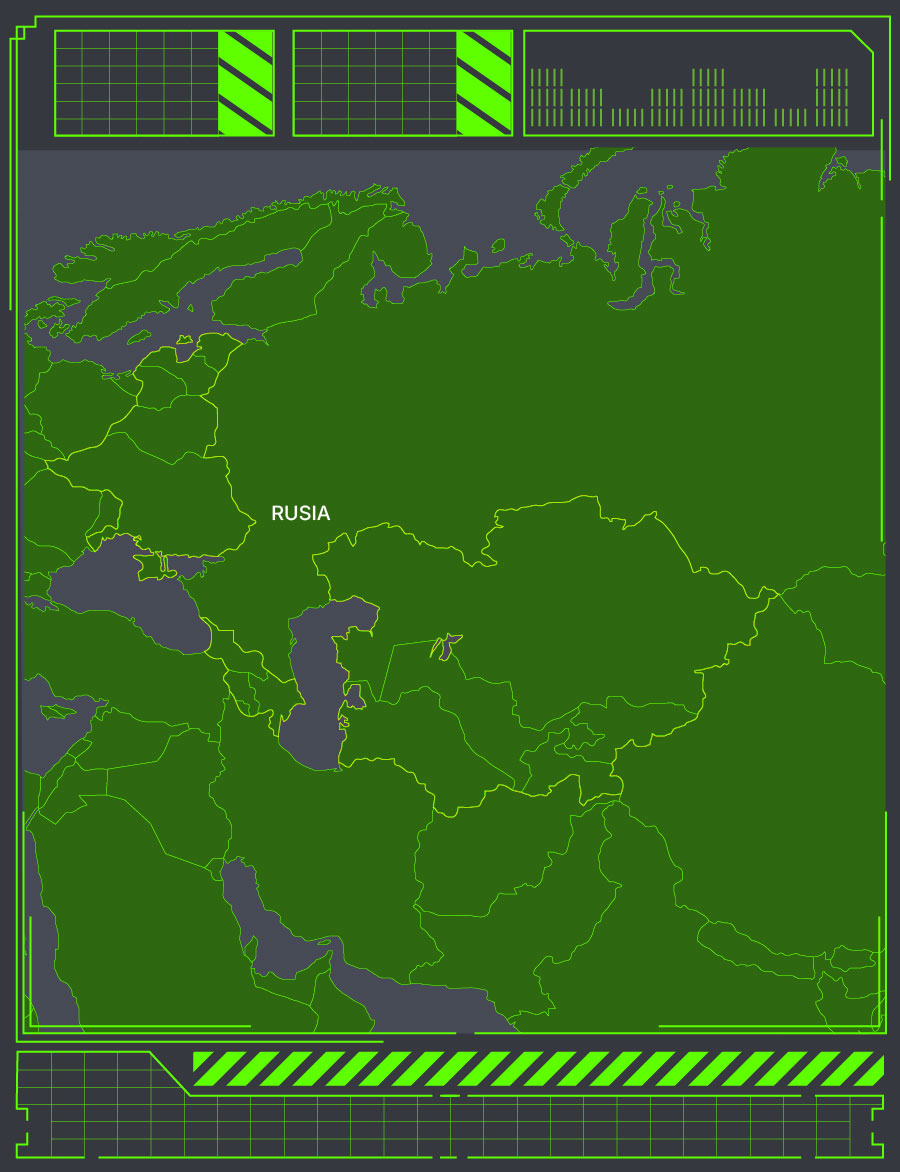 RUSIA