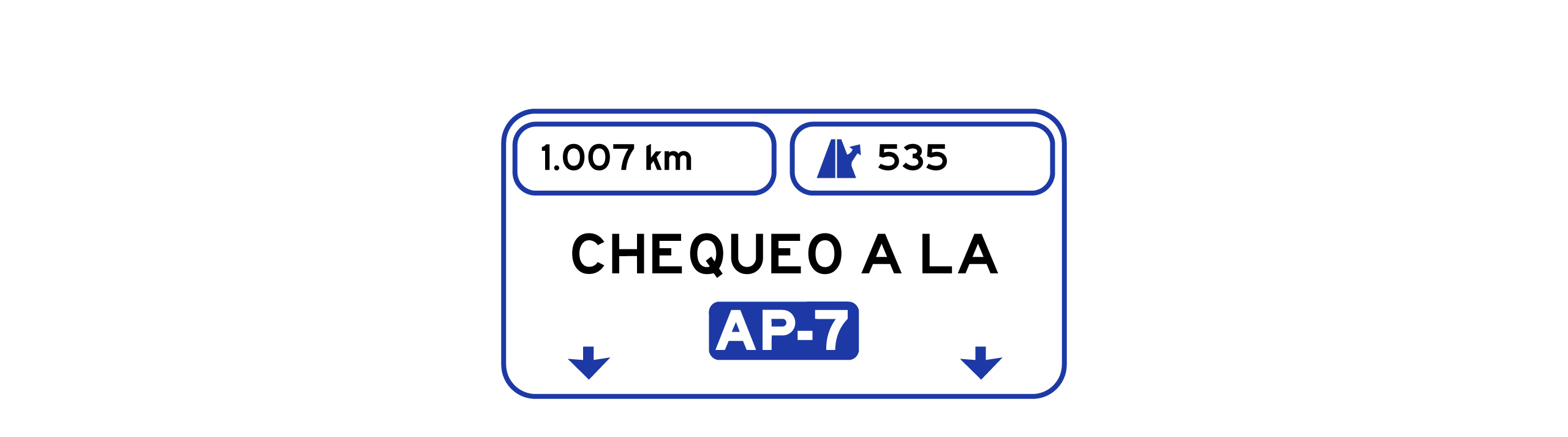 1.007 km

535

CHEQUEO A LA

AP-7