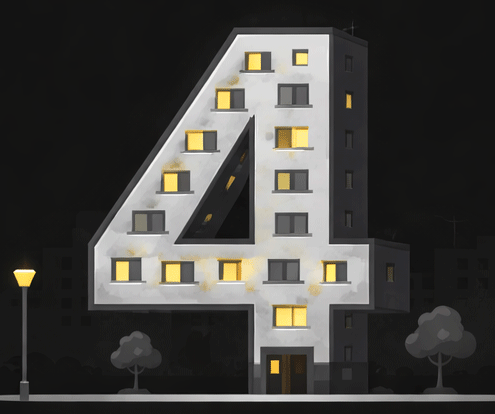 4