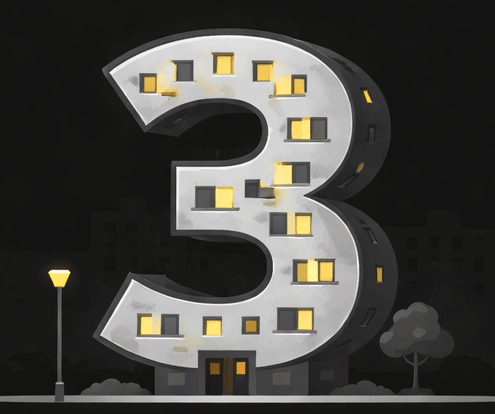 3