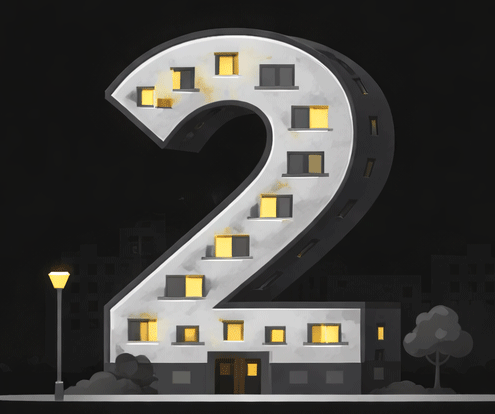 2