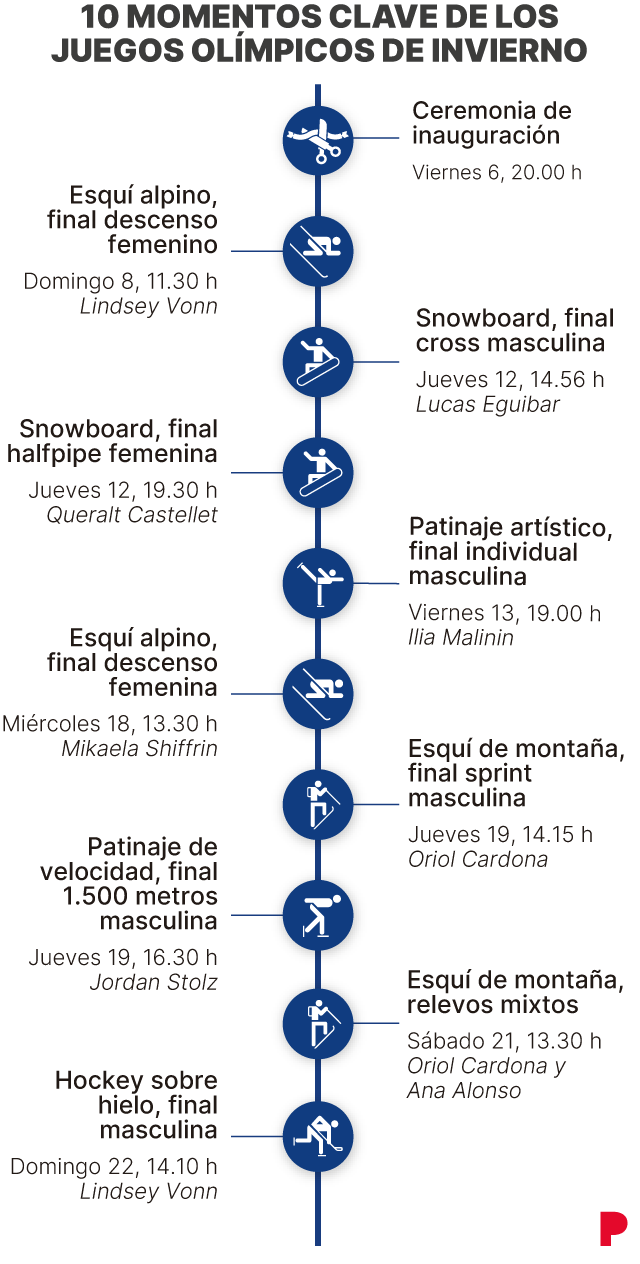 10 MOMENTOS CLAVE DE LOS JUEGOS OLÍMPICOS DE INVIERNO

Ceremonia de inauguración
Viernes 6, 20.00 h

Esquí alpino, final descenso femenino
Domingo 8, 11.30 h
Lindsey Vonn

Snowboard, final cross masculina
Jueves 12, 14.56 h
Lucas Eguibar

Snowboard, final halfpipe femenina
Jueves 12, 19.30 h
Queralt Castellet

Patinaje artístico, final individual masculina
Viernes 13, 19.00 h
Ilia Malinin

Esquí alpino, final descenso femenina
Miércoles 18, 13.30 h
Mikaela Shiffrin

Esquí de montaña, final sprint masculina
Jueves 19, 14.15 h
Oriol Cardona

Patinaje de velocidad, final 1.500 metros masculina
Jueves 19, 16.30 h
Jordan Stolz

Esquí de montaña, relevos mixtos
Sábado 21, 13.30 h
Oriol Cardona y Ana Alonso

Hockey sobre hielo, final masculina
Domingo 22, 14.10 h
Lindsey Vonn

P