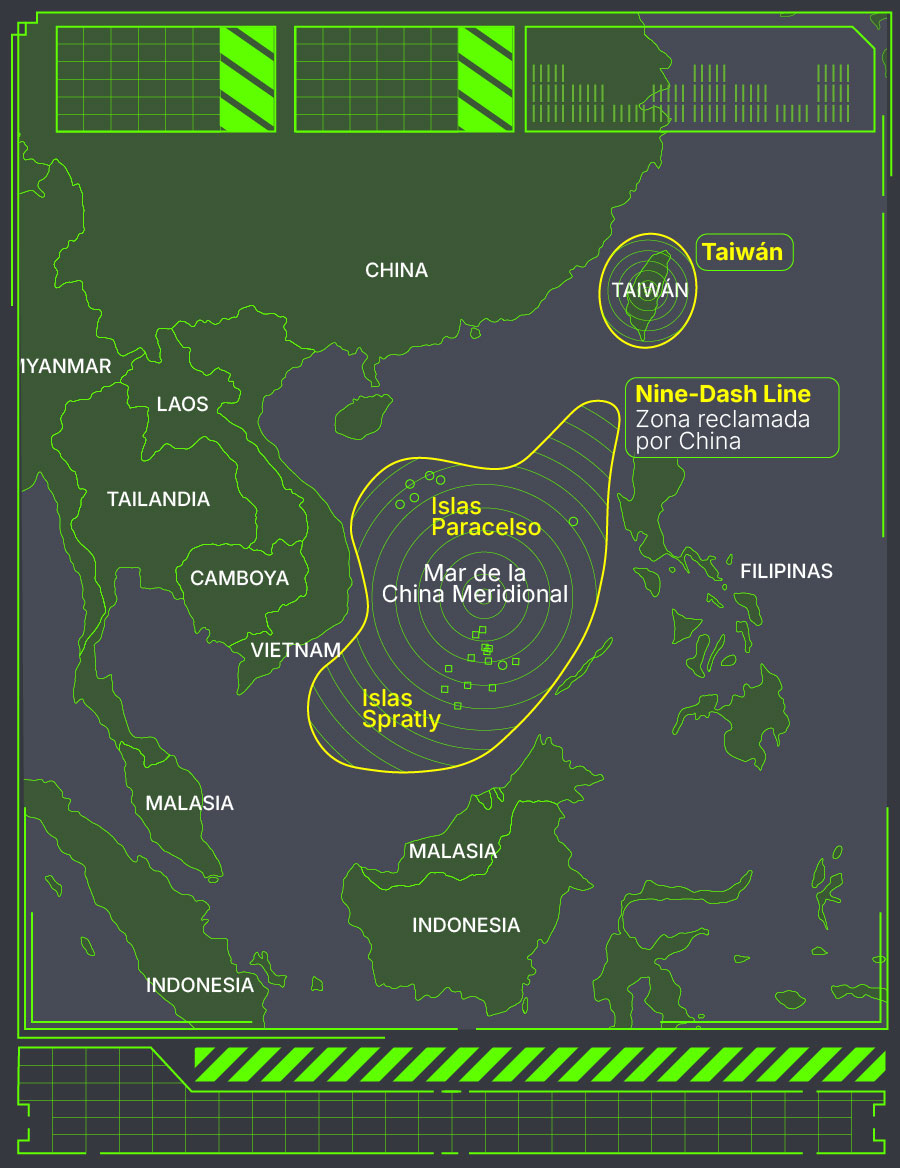 CHINA

Taiwán

TAIWÁN

IYANMAR

LAOS

Nine-Dash Line
Zona reclamada por China

TAILANDIA

Islas Paracelso

CAMBOYA

Mar de la China Meridional

FILIPINAS

VIETNAM

Islas Spratly

MALASIA

MALASIA

INDONESIA

INDONESIA