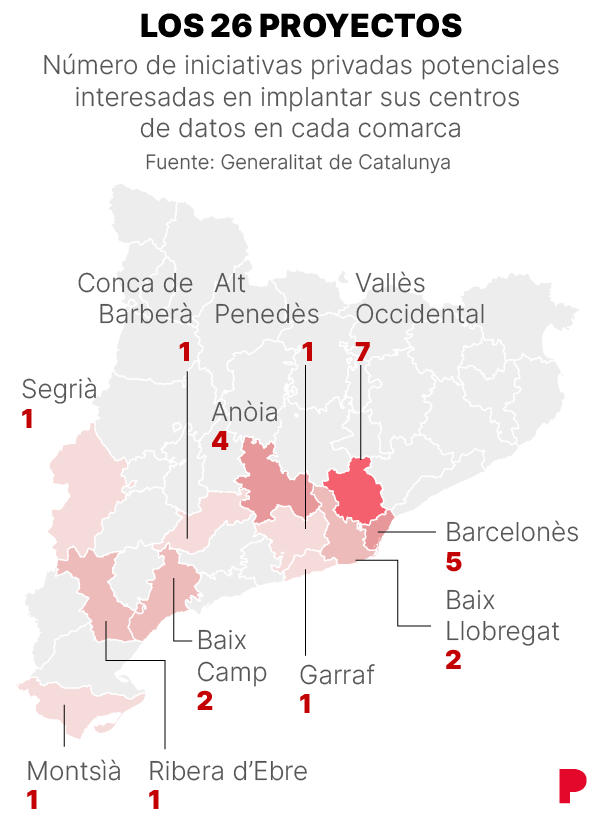 LOS 26 PROYECTOS

Número de iniciativas privadas potenciales interesadas en implantar sus centros de datos en cada comarca

Fuente: Generalitat de Catalunya

Conca de Barberà
1

Alt Penedès
1

Vallès Occidental
7

Segrià
1

Anòia
4

Barcelonès
5

Baix Llobregat
2

Baix Camp
2

Garraf
1

Montsià
1

Ribera d'Ebre
1

P