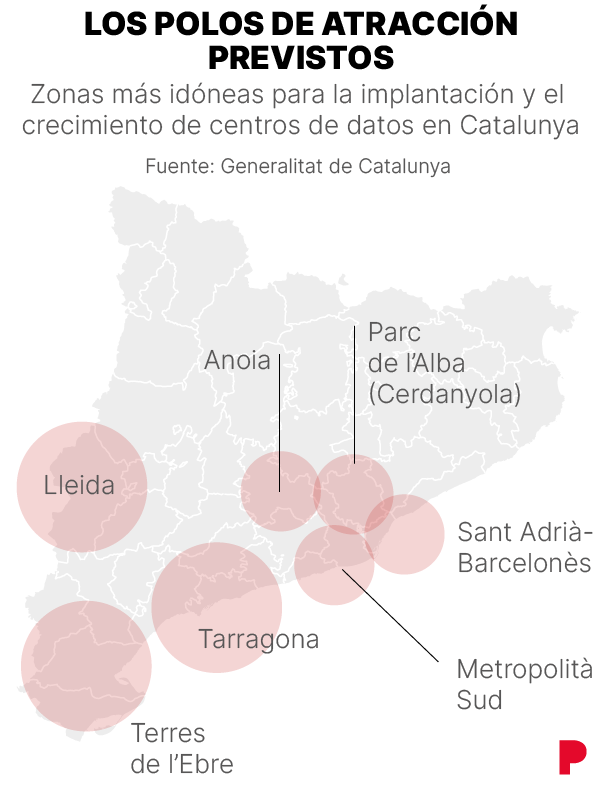 LOS POLOS DE ATRACCIÓN PREVISTOS

Zonas más idóneas para la implantación y el crecimiento de centros de datos en Catalunya

Fuente: Generalitat de Catalunya

Anoia

Parc de l'Alba (Cerdanyola)

Lleida

Sant Adrià-Barcelonès

Tarragona

Metropolità Sud

Terres de l'Ebre

P