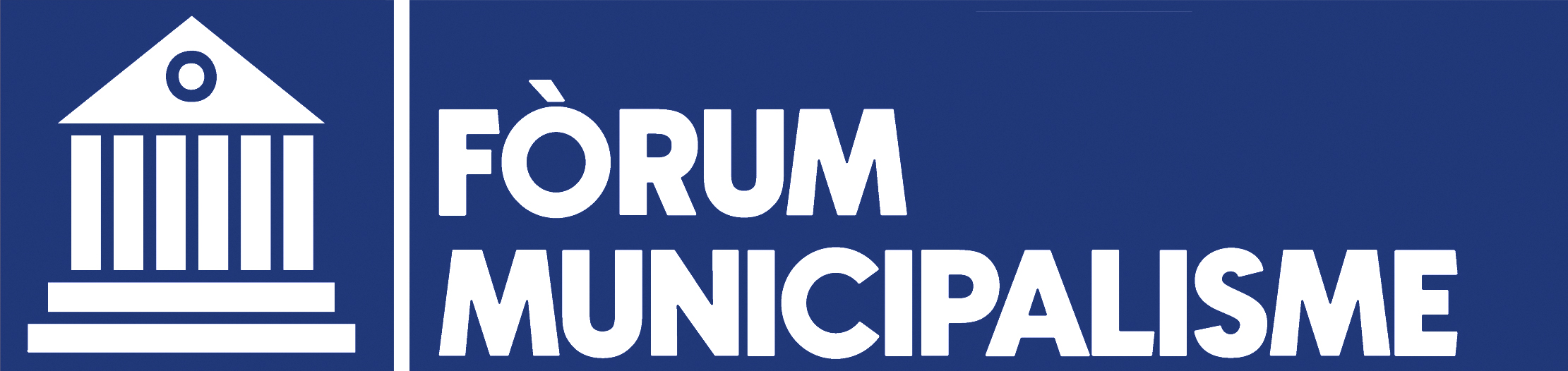 FÒRUM
MUNICIPALISME