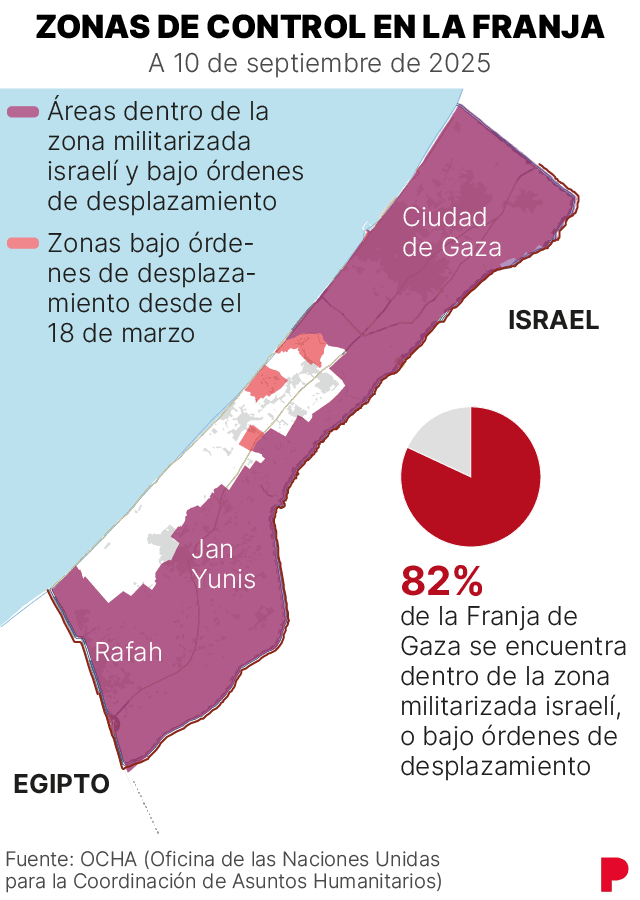 ZONAS DE CONTROL EN LA FRANJA

A 10 de septiembre de 2025

Áreas dentro de la zona militarizada israelí y bajo órdenes de desplazamiento

Zonas bajo órdenes de desplazamiento desde el 18 de marzo

Ciudad de Gaza

ISRAEL

Jan Yunis

Rafah

EGIPTO

82%

de la Franja de Gaza se encuentra dentro de la zona militarizada israelí, o bajo órdenes de desplazamiento

Fuente: OCHA (Oficina de las Naciones Unidas para la Coordinación de Asuntos Humanitarios)

P