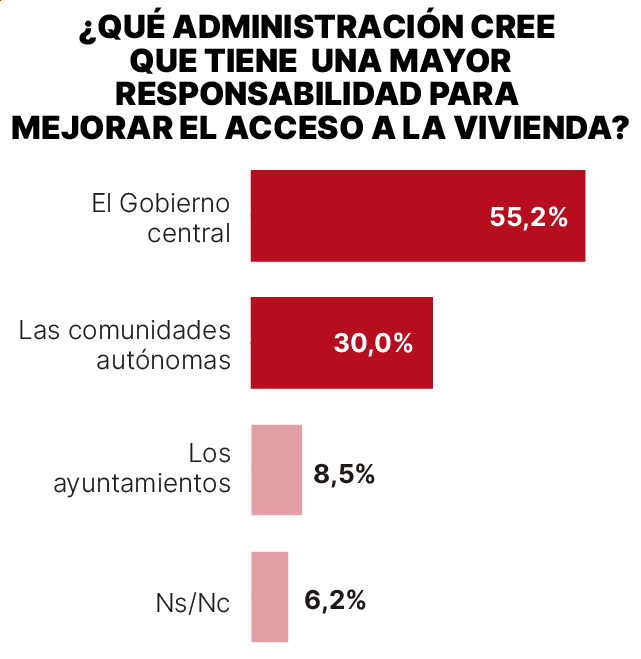 ¿QUÉ ADMINISTRACIÓN CREE QUE TIENE UNA MAYOR RESPONSABILIDAD PARA MEJORAR EL ACCESO A LA VIVIENDA?

El Gobierno central
55,2%

Las comunidades autónomas
30,0%

Los ayuntamientos
8,5%

Ns/Nc
6,2%