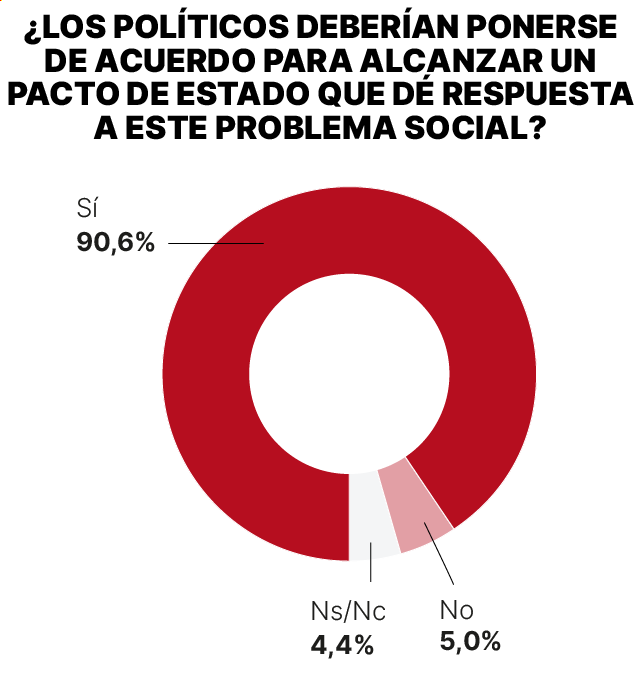 ¿LOS POLÍTICOS DEBERÍAN PONERSE DE ACUERDO PARA ALCANZAR UN PACTO DE ESTADO QUE DÉ RESPUESTA A ESTE PROBLEMA SOCIAL?

Sí
90,6%

Ns/Nc
4,4%

No
5,0%