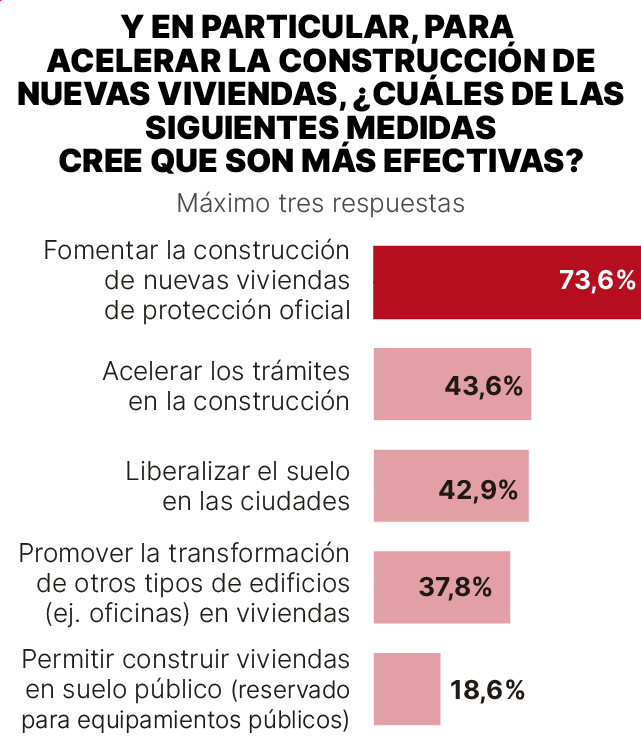 Y EN PARTICULAR, PARA ACELERAR LA CONSTRUCCIÓN DE NUEVAS VIVIENDAS, ¿CUÁLES DE LAS SIGUIENTES MEDIDAS CREE QUE SON MÁS EFECTIVAS?

Máximo tres respuestas

Fomentar la construcción de nuevas viviendas de protección oficial 73,6%

Acelerar los trámites en la construcción 43,6%

Liberalizar el suelo en las ciudades 42,9%

Promover la transformación de otros tipos de edificios (ej. oficinas) en viviendas 37,8%

Permitir construir viviendas en suelo público (reservado para equipamientos públicos) 18,6%