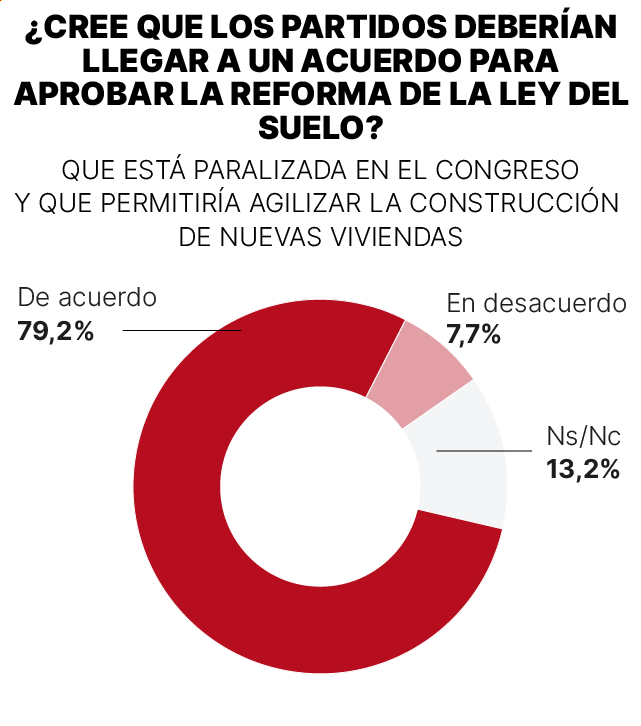 ¿CREE QUE LOS PARTIDOS DEBERÍAN LLEGAR A UN ACUERDO PARA APROBAR LA REFORMA DE LA LEY DEL SUELO?

QUE ESTÁ PARALIZADA EN EL CONGRESO Y QUE PERMITIRÍA AGILIZAR LA CONSTRUCCIÓN DE NUEVAS VIVIENDAS

De acuerdo
79,2%

En desacuerdo
7,7%

Ns/Nc
13,2%