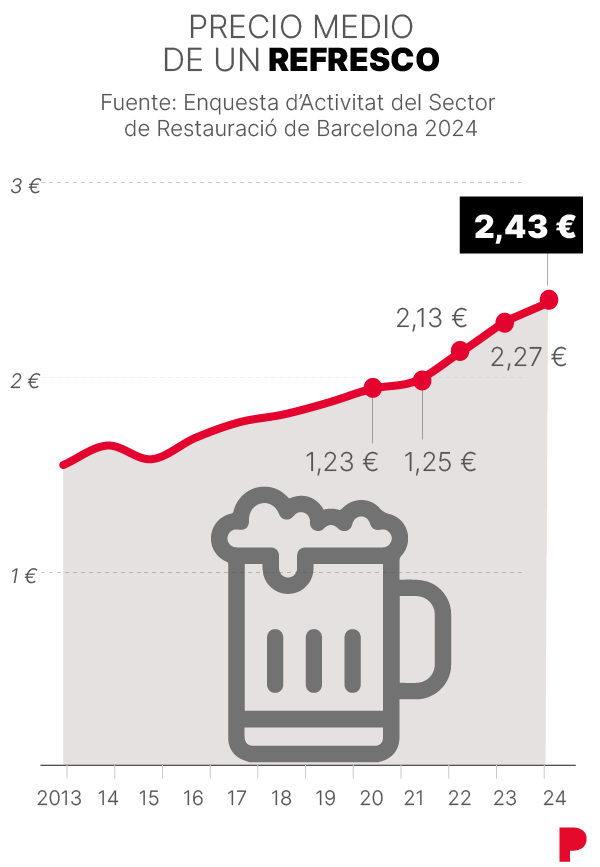 PRECIO MEDIO
DE UN REFRESCO

Fuente: Enquesta d'Activitat del Sector de Restauració de Barcelona 2024

3 €
2 €
1 €

2,43 €
2,13 €
2,27 €
1,23 €
1,25 €

2013 14 15 16 17 18 19 20 21 22 23 24

P