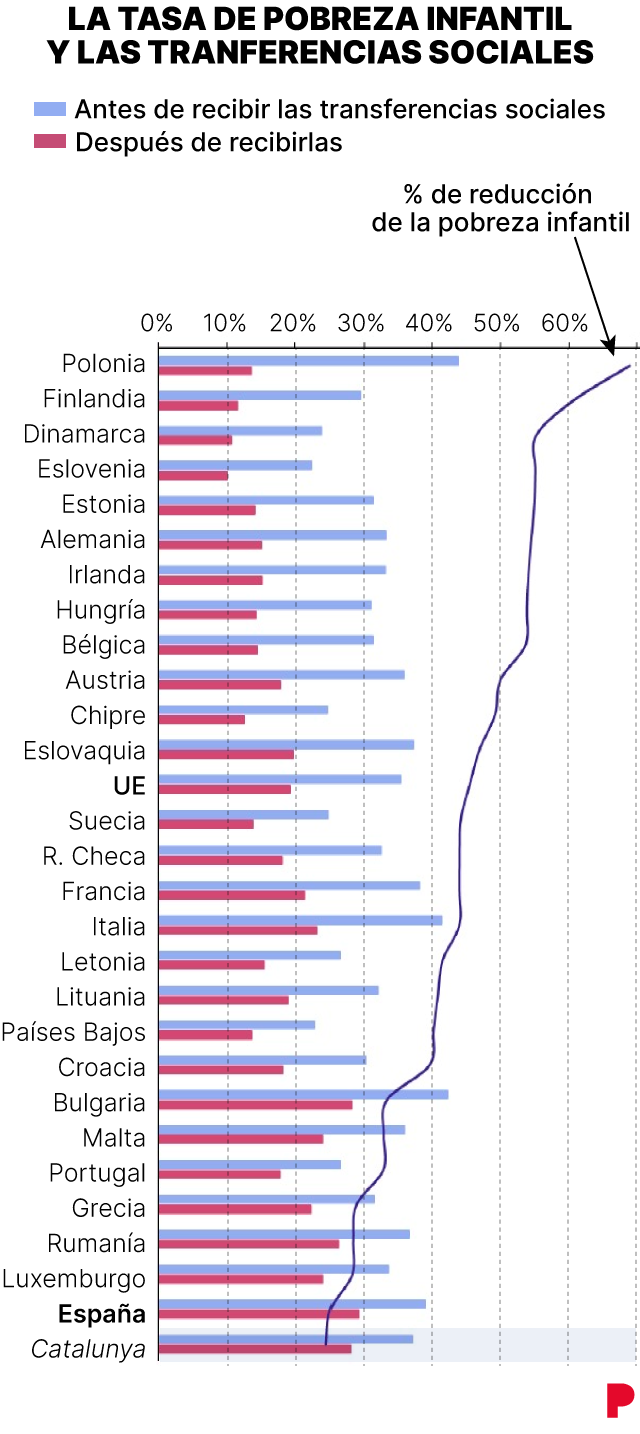 LA TASA DE POBREZA INFANTIL Y LAS TRANFERENCIAS SOCIALES

Antes de recibir las transferencias sociales
Después de recibirlas

% de reducción de la pobreza infantil

0% 10% 20% 30% 40% 50% 60%

Polonia
Finlandia
Dinamarca
Eslovenia
Estonia
Alemania
Irlanda
Hungría
Bélgica
Austria
Chipre
Eslovaquia
UE
Suecia
R. Checa
Francia
Italia
Letonia
Lituania
Países Bajos
Croacia
Bulgaria
Malta
Portugal
Grecia
Rumanía
Luxemburgo
España
Catalunya

P