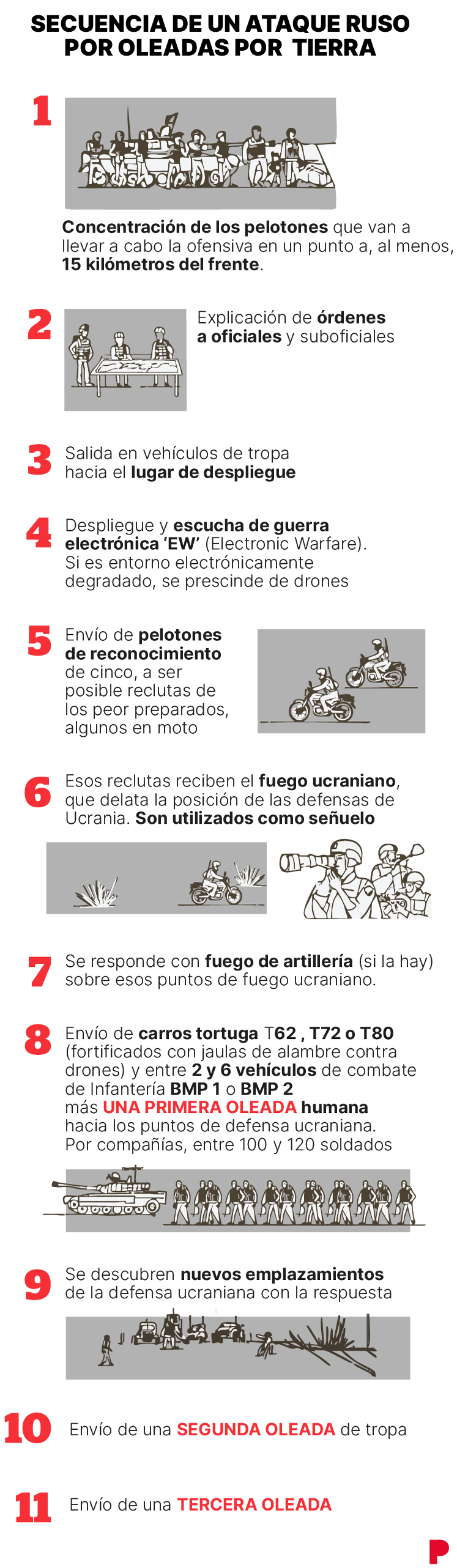 SECUENCIA DE UN ATAQUE RUSO POR OLEADAS POR TIERRA

1

Concentración de los pelotones que van a llevar a cabo la ofensiva en un punto a, al menos, 15 kilómetros del frente.

2

Explicación de órdenes a oficiales y suboficiales

3

Salida en vehículos de tropa hacia el lugar de despliegue

4

Despliegue y escucha de guerra electrónica 'EW' (Electronic Warfare). Si es entorno electrónicamente degradado, se prescinde de drones

5

Envío de pelotones de reconocimiento de cinco, a ser posible reclutas de los peor preparados, algunos en moto

6

Esos reclutas reciben el fuego ucraniano, que delata la posición de las defensas de Ucrania. Son utilizados como señuelo

7

Se responde con fuego de artillería (si la hay) sobre esos puntos de fuego ucraniano.

8

Envío de carros tortuga T62 , T72 o T80 (fortificados con jaulas de alambre contra drones) y entre 2 y 6 vehículos de combate de Infantería BMP 1 o BMP 2 más UNA PRIMERA OLEADA humana hacia los puntos de defensa ucraniana. Por compañías, entre 100 y 120 soldados

9

Se descubren nuevos emplazamientos de la defensa ucraniana con la respuesta

10

Envío de una SEGUNDA OLEADA de tropa

11

Envío de una TERCERA OLEADA

P