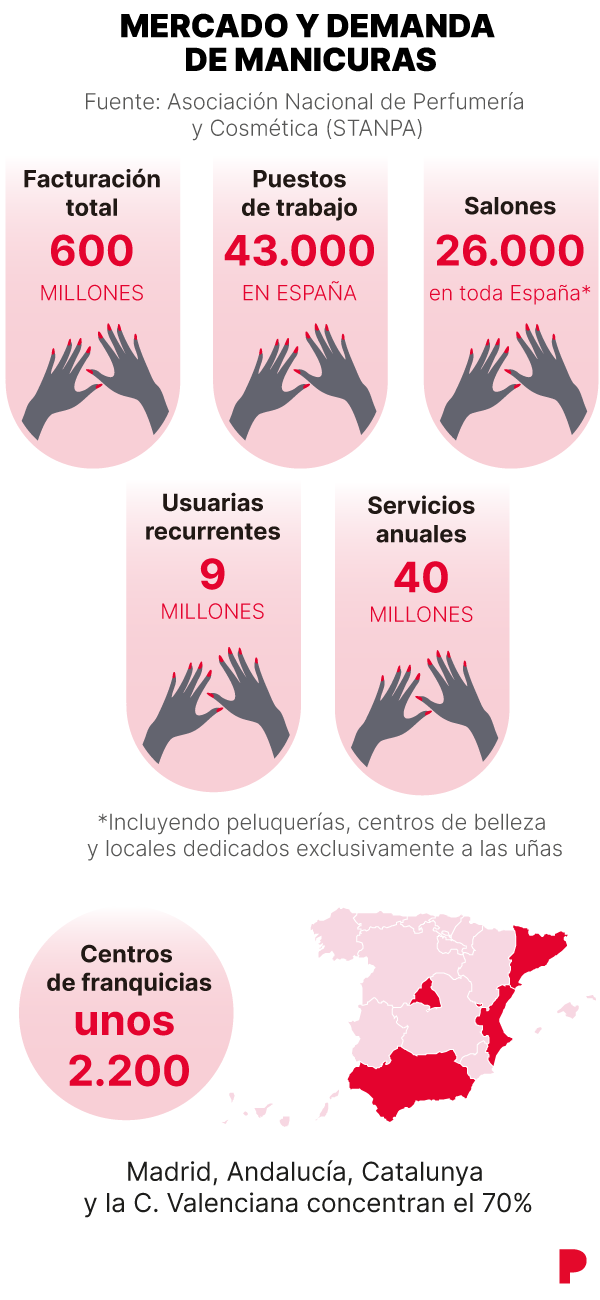 MERCADO Y DEMANDA DE MANICURAS

Fuente: Asociación Nacional de Perfumería y Cosmética (STANPA)

Facturación total
600
MILLONES

Puestos de trabajo
43.000
EN ESPAÑA

Salones
26.000
en toda España*

Usuarias recurrentes
9
MILLONES

Servicios anuales
40
MILLONES

*Incluyendo peluquerías, centros de belleza y locales dedicados exclusivamente a las uñas

Centros de franquicias
unos
2.200

Madrid, Andalucía, Catalunya y la C. Valenciana concentran el 70%

P