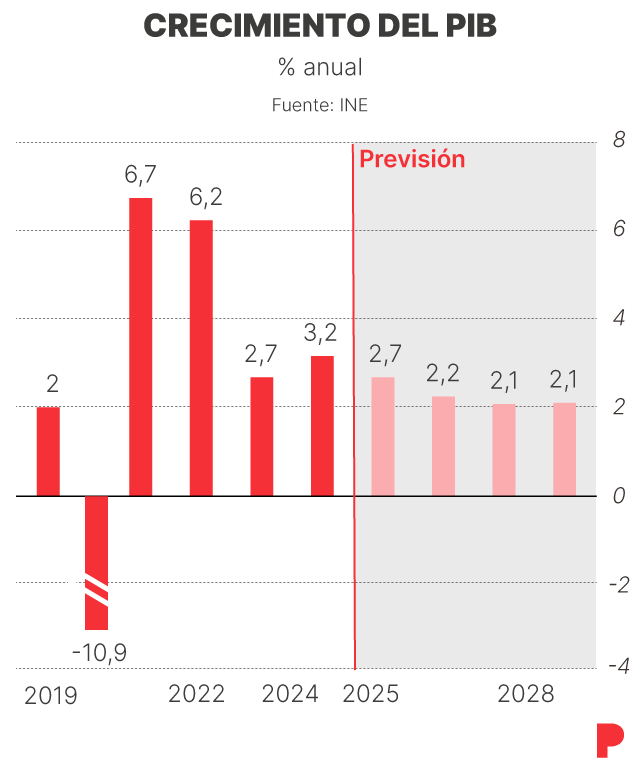 CRECIMIENTO DEL PIB

% anual

Fuente: INE

Previsión

8
6
4
2
0
-2
-4

2
-10,9
6,7
6,2
2,7
3,2
2,7
2,2
2,1
2,1

2019
2022
2024
2025
2028

P