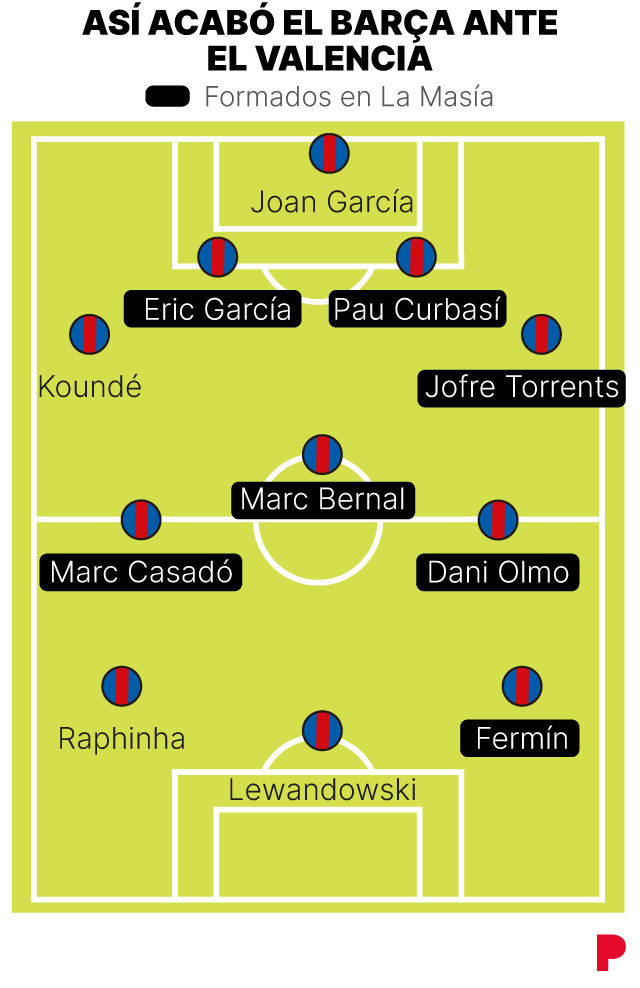 ASÍ ACABÓ EL BARÇA ANTE EL VALENCIA

Formados en La Masía

Joan García

Eric García

Pau Curbasí

Koundé

Jofre Torrents

Marc Bernal

Marc Casadó

Dani Olmo

Raphinha

Fermín

Lewandowski

P