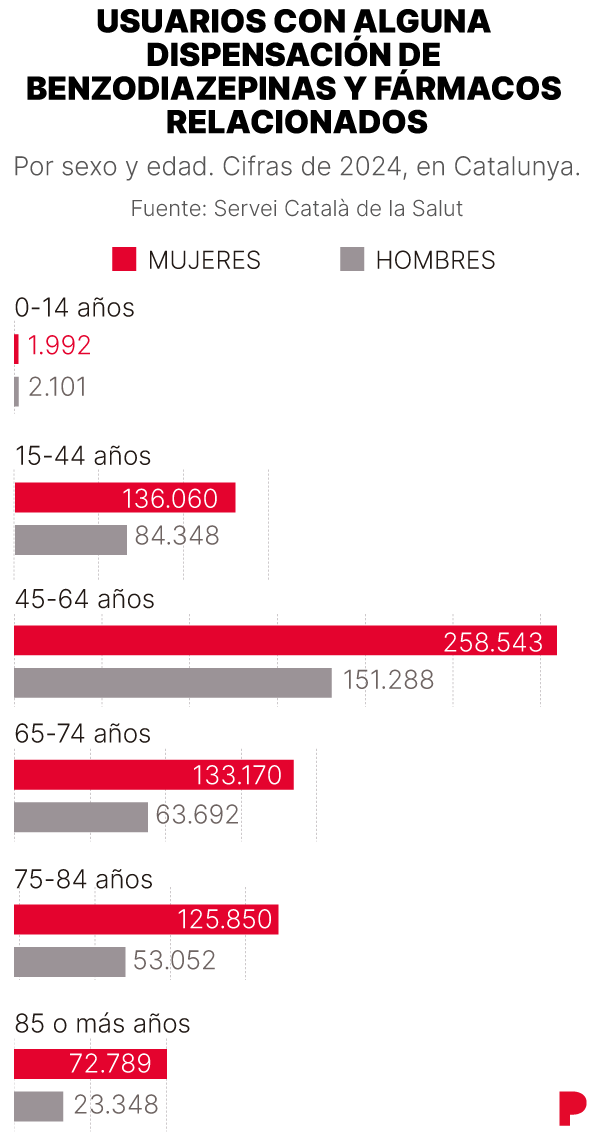 USUARIOS CON ALGUNA DISPENSACIÓN DE BENZODIAZEPINAS Y FÁRMACOS RELACIONADOS

Por sexo y edad. Cifras de 2024, en Catalunya.

Fuente: Servei Català de la Salut

MUJERES HOMBRES

0-14 años
1.992
2.101

15-44 años
136.060
84.348

45-64 años
258.543
151.288

65-74 años
133.170
63.692

75-84 años
125.850
53.052

85 o más años
72.789
23.348

P