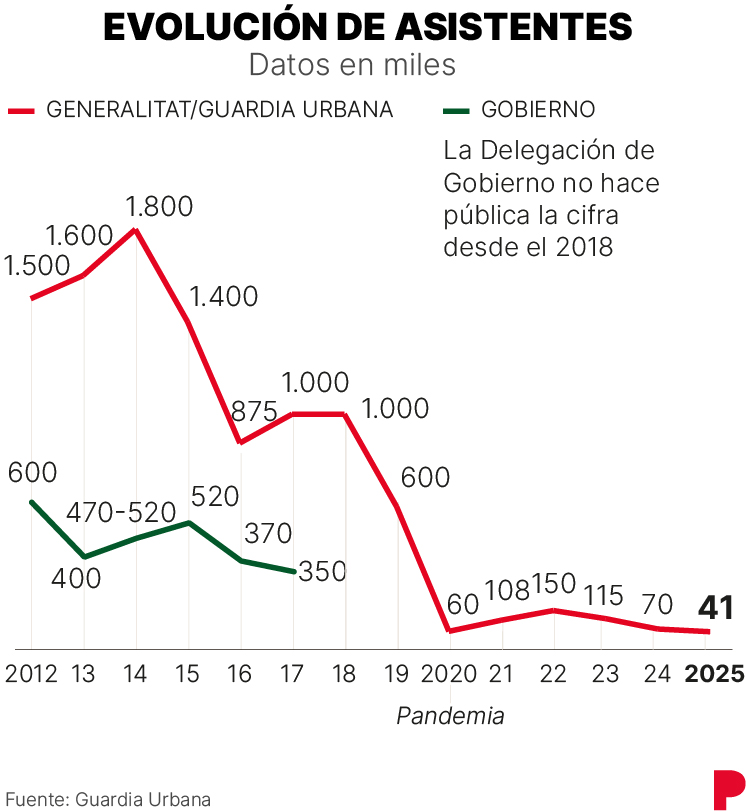 EVOLUCIÓN DE ASISTENTES
Datos en miles

GENERALITAT/GUARDIA URBANA
GOBIERNO

La Delegación de Gobierno no hace pública la cifra desde el 2018

1.500
1.600
1.800
1.400
875
1.000
1.000
600
60
108
150
115
70
41

600
400
470-520
520
370
350

2012
13
14
15
16
17
18
19
2020
21
22
23
24
2025

Pandemia

Fuente: Guardia Urbana

P