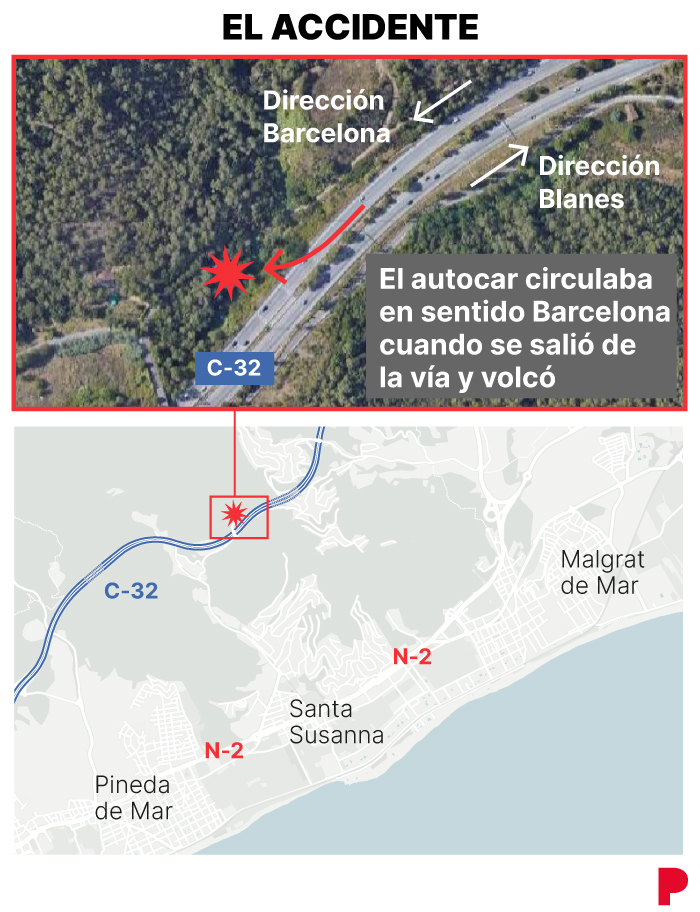 EL ACCIDENTE

Dirección Barcelona

Dirección Blanes

El autocar circulaba en sentido Barcelona cuando se salió de la vía y volcó

C-32

C-32

Malgrat de Mar

N-2

Santa Susanna

N-2

Pineda de Mar

P