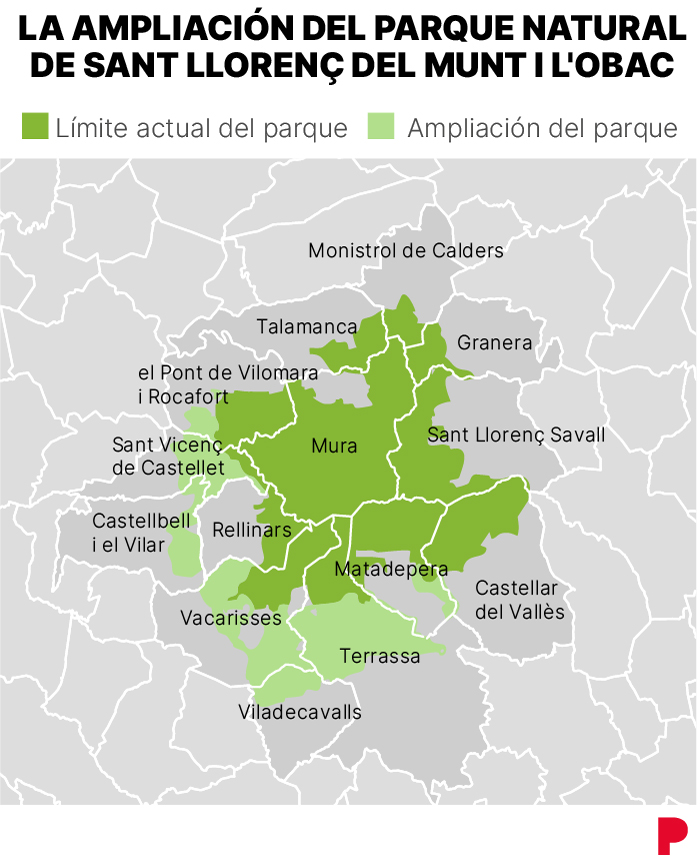 LA AMPLIACIÓN DEL PARQUE NATURAL DE SANT LLORENÇ DEL MUNT I L'OBAC

Límite actual del parque Ampliación del parque

Monistrol de Calders

Talamanca

Granera

el Pont de Vilomara i Rocafort

Sant Vicenç de Castellet

Mura

Sant Llorenç Savall

Castellbell i el Vilar

Rellinars

Matadepera

Castellar del Vallès

Vacarisses

Terrassa

Viladecavalls

P