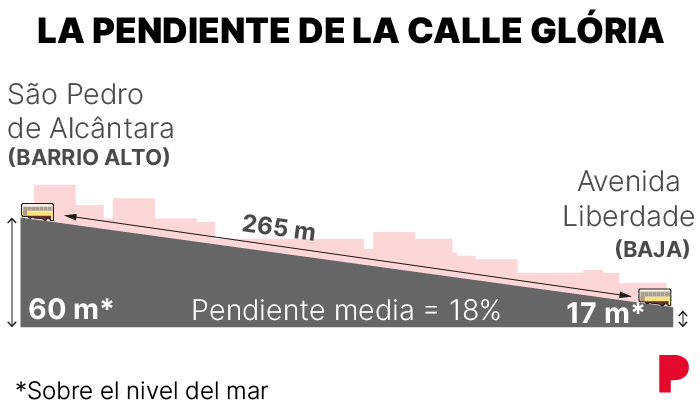 LA PENDIENTE DE LA CALLE GLÓRIA

São Pedro de Alcântara
(BARRIO ALTO)

Avenida Liberdade
(BAJA)

265 m

60 m*

Pendiente media = 18%

17 m*

*Sobre el nivel del mar

P