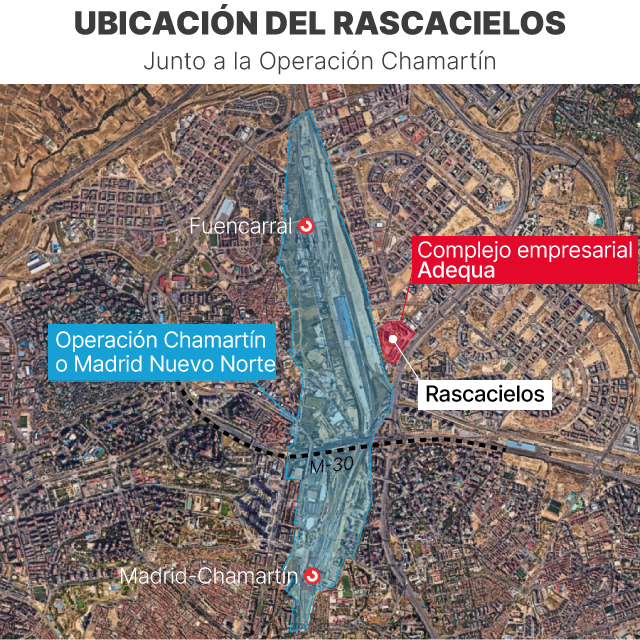 UBICACIÓN DEL RASCACIELOS
Junto a la Operación Chamartín

Fuencarral

Complejo empresarial Adequa

Operación Chamartín o Madrid Nuevo Norte

Rascacielos

M-30

Madrid-Chamartín