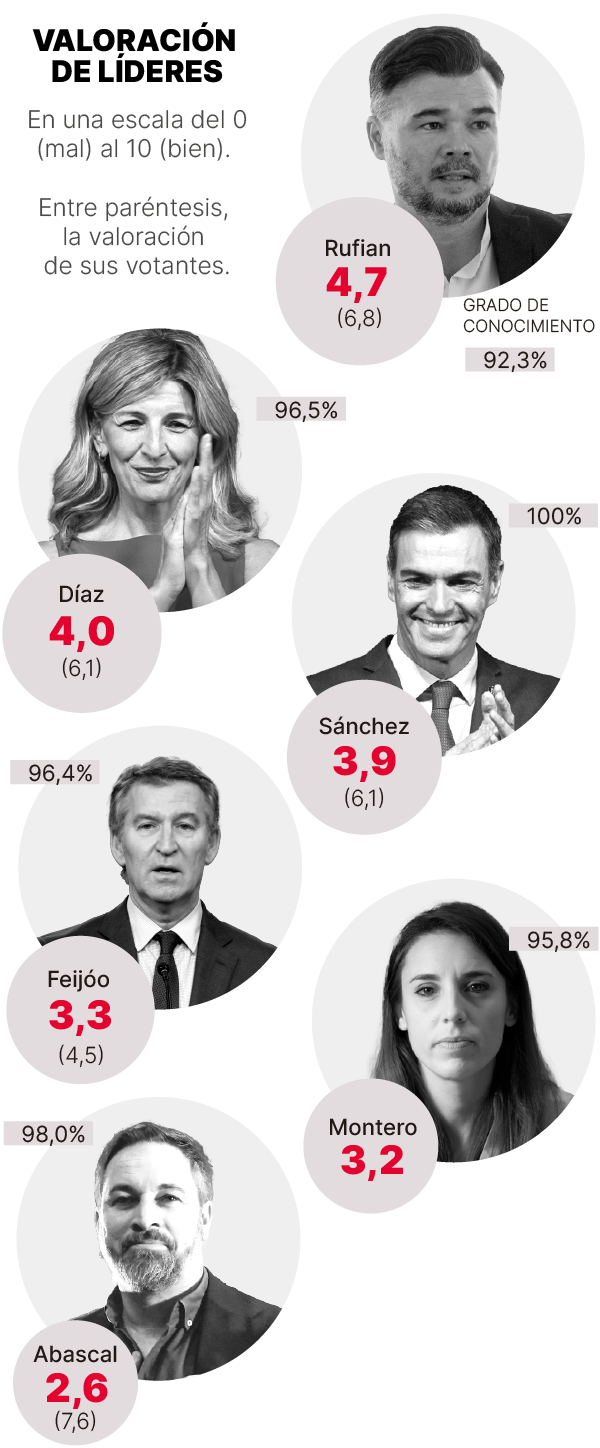 VALORACIÓN DE LÍDERES

En una escala del 0 (mal) al 10 (bien).

Entre paréntesis, la valoración de sus votantes.

Rufian
4,7
(6,8)

GRADO DE CONOCIMIENTO
92,3%

96,5%

Díaz
4,0
(6,1)

100%

Sánchez
3,9
(6,1)

96,4%

Feijóo
3,3
(4,5)

95,8%

Montero
3,2

98,0%

Abascal
2,6
(7,6)