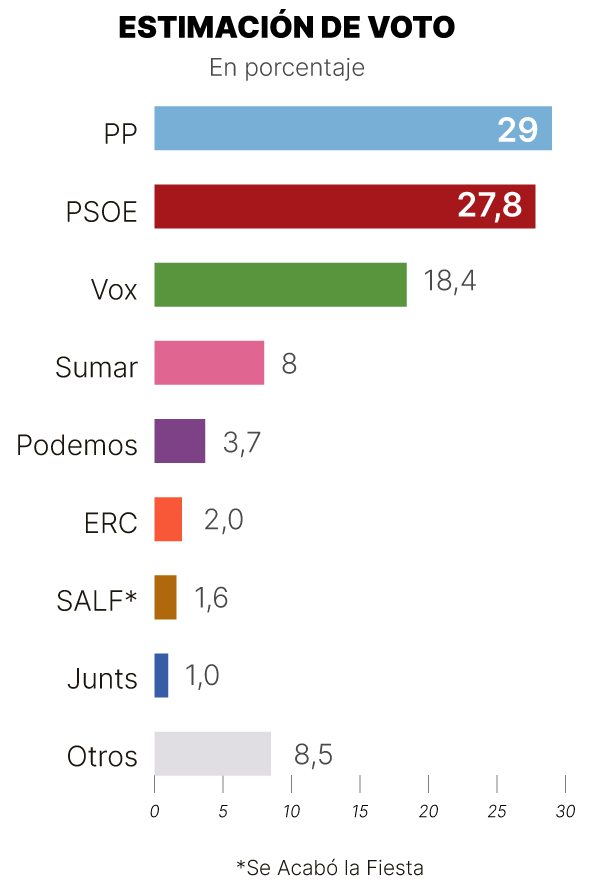 ESTIMACIÓN DE VOTO
En porcentaje

PP 29
PSOE 27,8
Vox 18,4
Sumar 8
Podemos 3,7
ERC 2,0
SALF* 1,6
Junts 1,0
Otros 8,5

0 5 10 15 20 25 30

*Se Acabó la Fiesta