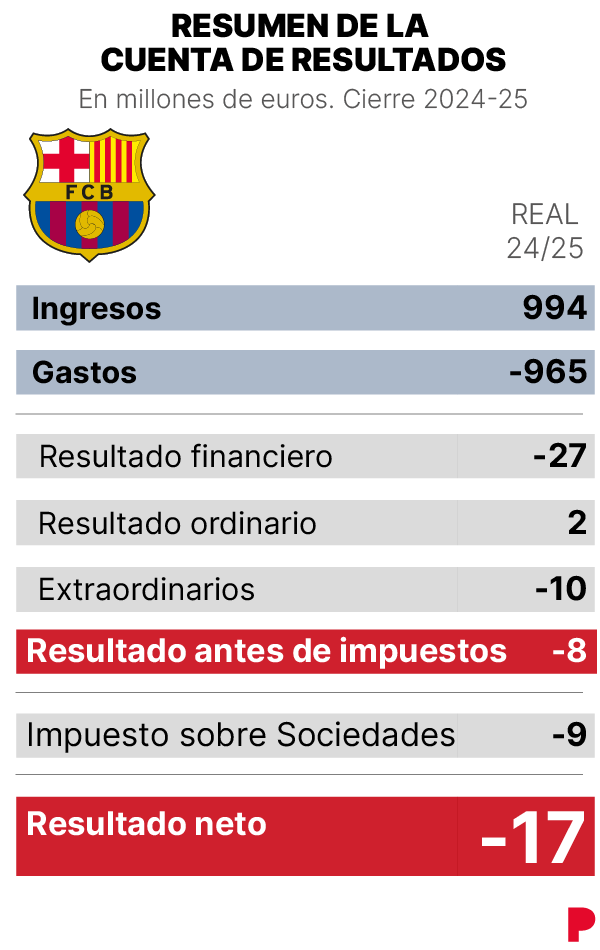 RESUMEN DE LA CUENTA DE RESULTADOS

En millones de euros. Cierre 2024-25

FCB

| | REAL 24/25 |
|---|---|
| Ingresos | 994 |
| Gastos | -965 |
| Resultado financiero | -27 |
| Resultado ordinario | 2 |
| Extraordinarios | -10 |
| Resultado antes de impuestos | -8 |
| Impuesto sobre Sociedades | -9 |
| Resultado neto | -17 |

P