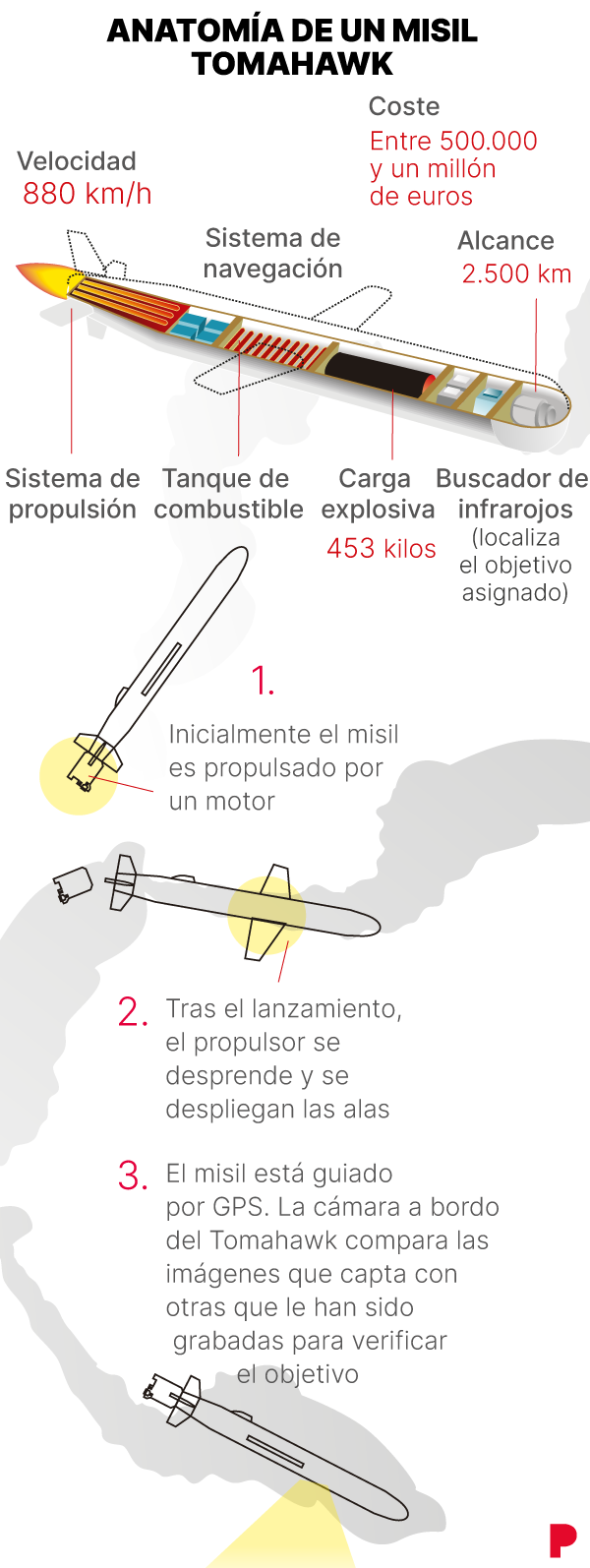 ANATOMÍA DE UN MISIL TOMAHAWK

Coste
Entre 500.000 y un millón de euros

Velocidad
880 km/h

Sistema de navegación

Alcance
2.500 km

Sistema de propulsión

Tanque de combustible

Carga explosiva
453 kilos

Buscador de infrarojos
(localiza el objetivo asignado)

1.
Inicialmente el misil es propulsado por un motor

2. Tras el lanzamiento, el propulsor se desprende y se despliegan las alas

3. El misil está guiado por GPS. La cámara a bordo del Tomahawk compara las imágenes que capta con otras que le han sido grabadas para verificar el objetivo

P