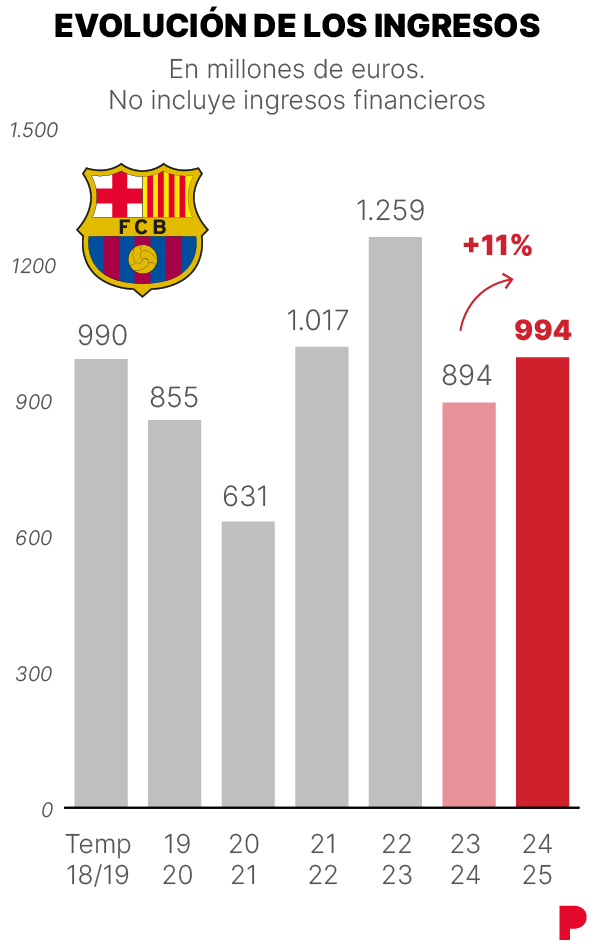 EVOLUCIÓN DE LOS INGRESOS

En millones de euros.
No incluye ingresos financieros

1.500
1200
900
600
300
0

FCB

990
855
631
1.017
1.259
894
+11%
994

Temp 18/19
19 20
20 21
21 22
22 23
23 24
24 25

P