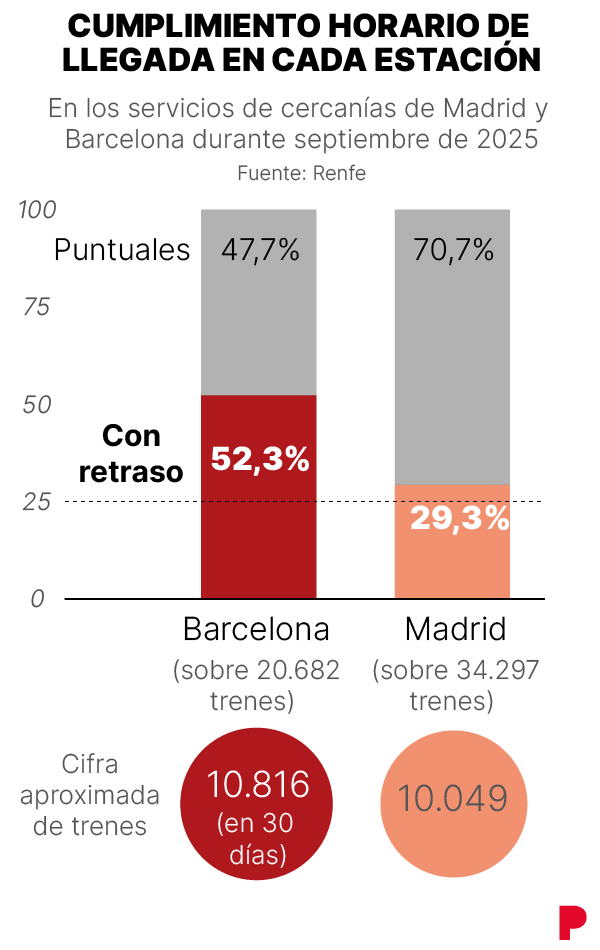 CUMPLIMIENTO HORARIO DE LLEGADA EN CADA ESTACIÓN

En los servicios de cercanías de Madrid y Barcelona durante septiembre de 2025

Fuente: Renfe

100
75
50
25
0

Puntuales
47,7%
70,7%

Con retraso
52,3%
29,3%

Barcelona
(sobre 20.682 trenes)

Madrid
(sobre 34.297 trenes)

Cifra aproximada de trenes

10.816
(en 30 días)

10.049

P