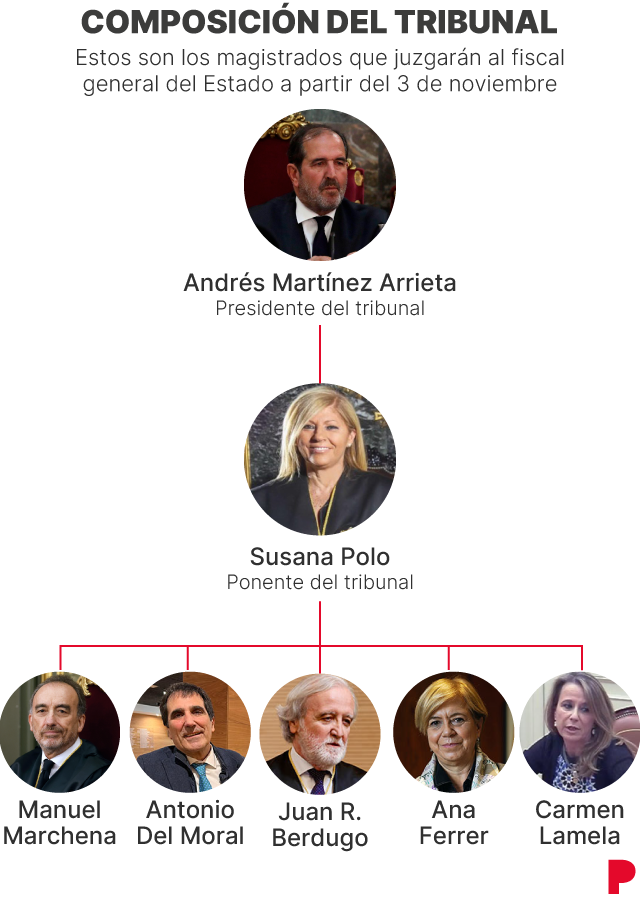 COMPOSICIÓN DEL TRIBUNAL

Estos son los magistrados que juzgarán al fiscal general del Estado a partir del 3 de noviembre

Andrés Martínez Arrieta
Presidente del tribunal

Susana Polo
Ponente del tribunal

Manuel Marchena

Antonio Del Moral

Juan R. Berdugo

Ana Ferrer

Carmen Lamela

P