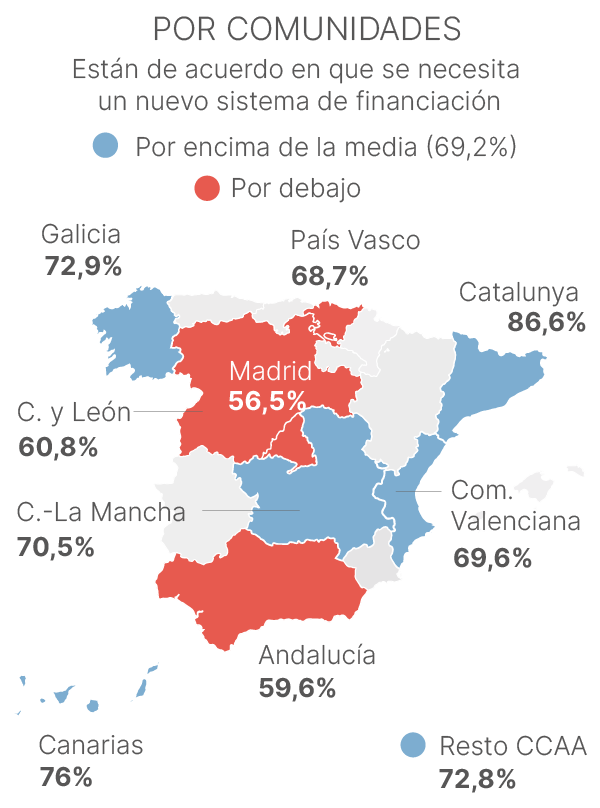 POR COMUNIDADES

Están de acuerdo en que se necesita un nuevo sistema de financiación

Por encima de la media (69,2%)

Por debajo

Galicia
72,9%

País Vasco
68,7%

Catalunya
86,6%

Madrid
56,5%

C. y León
60,8%

C.-La Mancha
70,5%

Com. Valenciana
69,6%

Andalucía
59,6%

Canarias
76%

Resto CCAA
72,8%