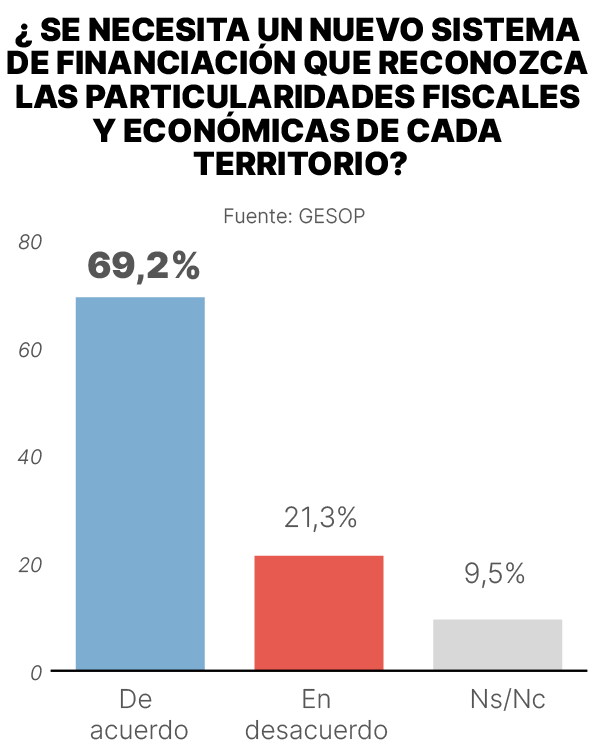 ¿ SE NECESITA UN NUEVO SISTEMA DE FINANCIACIÓN QUE RECONOZCA LAS PARTICULARIDADES FISCALES Y ECONÓMICAS DE CADA TERRITORIO?

Fuente: GESOP

80
60
40
20
0

69,2%
21,3%
9,5%

De acuerdo
En desacuerdo
Ns/Nc