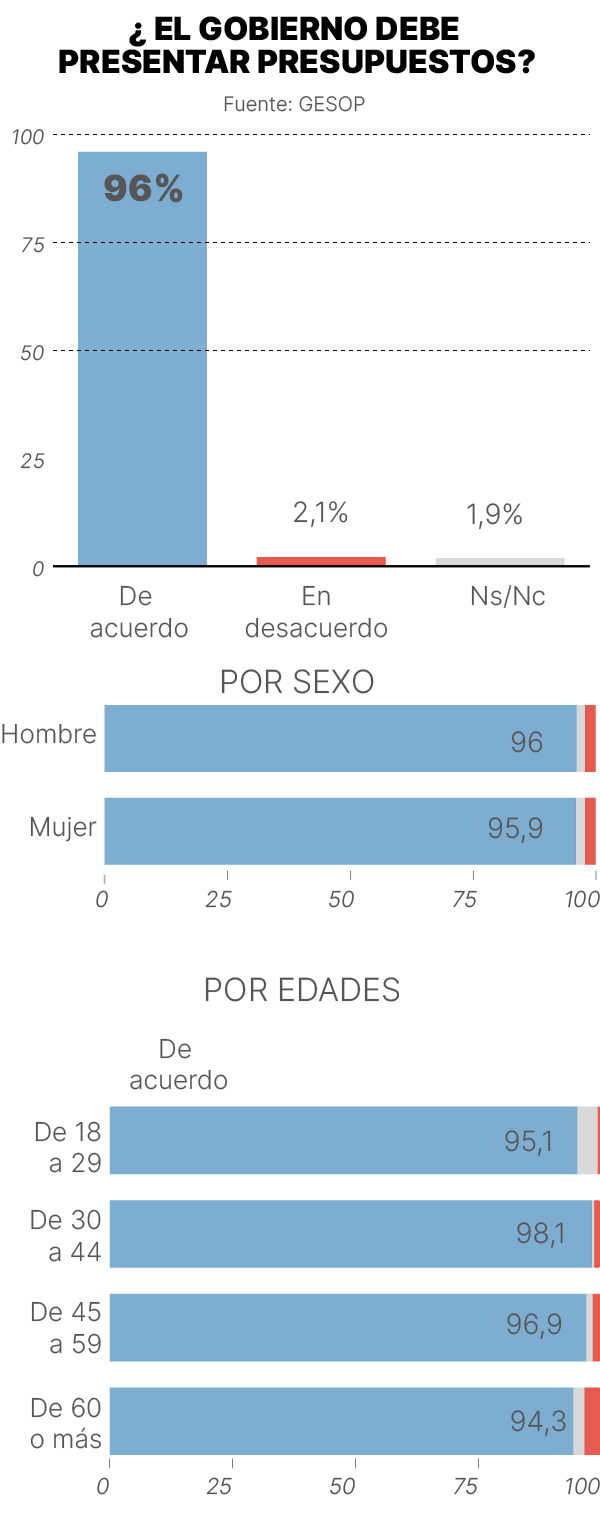 ¿ EL GOBIERNO DEBE PRESENTAR PRESUPUESTOS?

Fuente: GESOP

100
75
50
25
0

96%

2,1%

1,9%

De acuerdo

En desacuerdo

Ns/Nc

POR SEXO

Hombre 96

Mujer 95,9

0 25 50 75 100

POR EDADES

De acuerdo

De 18 a 29 95,1

De 30 a 44 98,1

De 45 a 59 96,9

De 60 o más 94,3

0 25 50 75 100